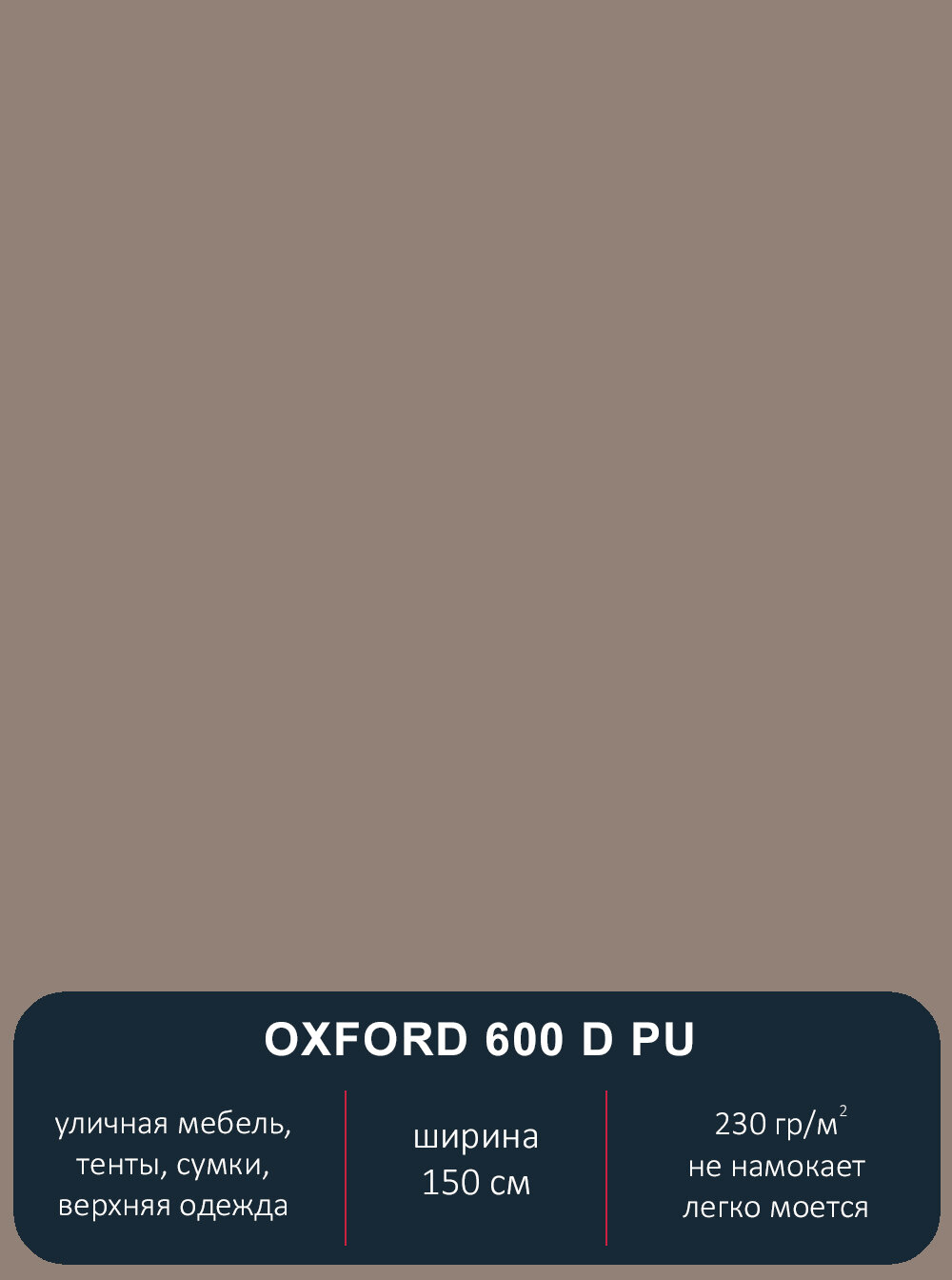 OXFORD 600 D PU

уличная мебель, тенты, сумки, верхняя одежда

ширина 150 см

230 гр/м$^2$ не намокает легко моется