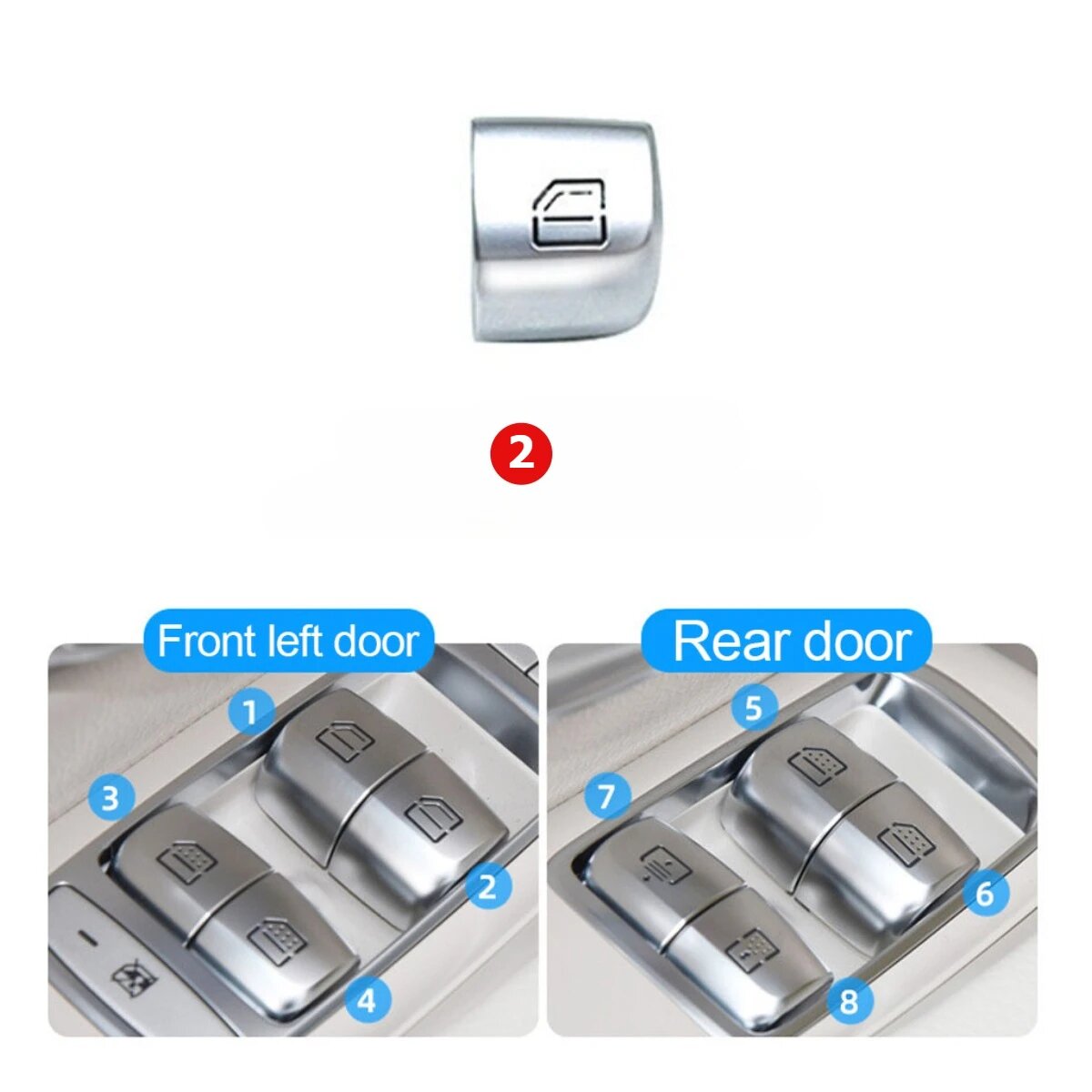 2

Front left door

1

3

2

4

Rear door

5

7

6

8