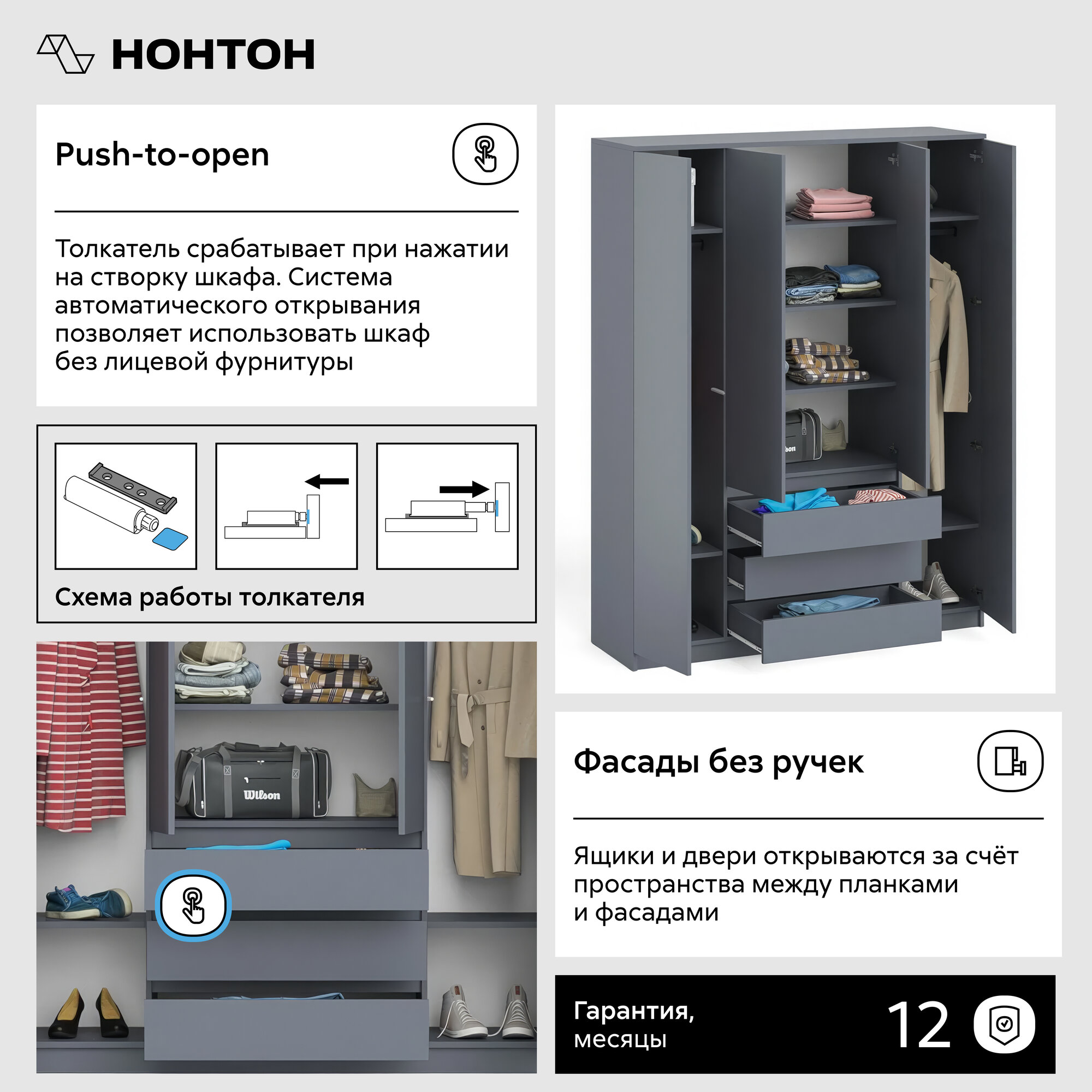 НОНТОН

Push-to-open

Толкатель срабатывает при нажатии на створку шкафа. Система автоматического открывания позволяет использовать шкаф без лицевой фурнитуры

Схема работы толкателя

Wilson

Фасады без ручек

Ящики и двери открываются за счёт пространства между планками и фасадами

Гарантия, месяцы

12