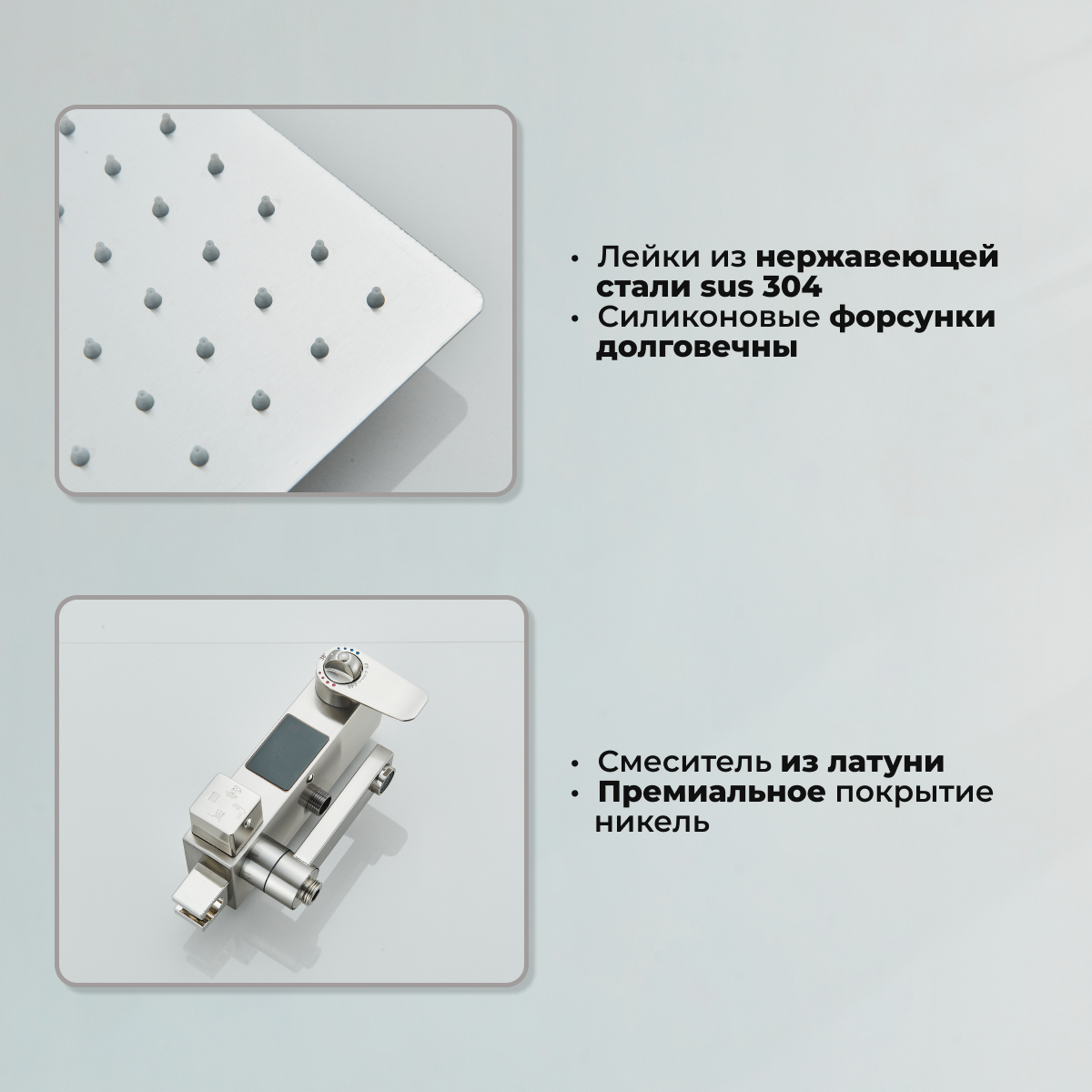 • Лейки из нержавеющей стали sus 304
• Силиконовые форсунки долговечны

• Смеситель из латуни
• Премиальное покрытие никель