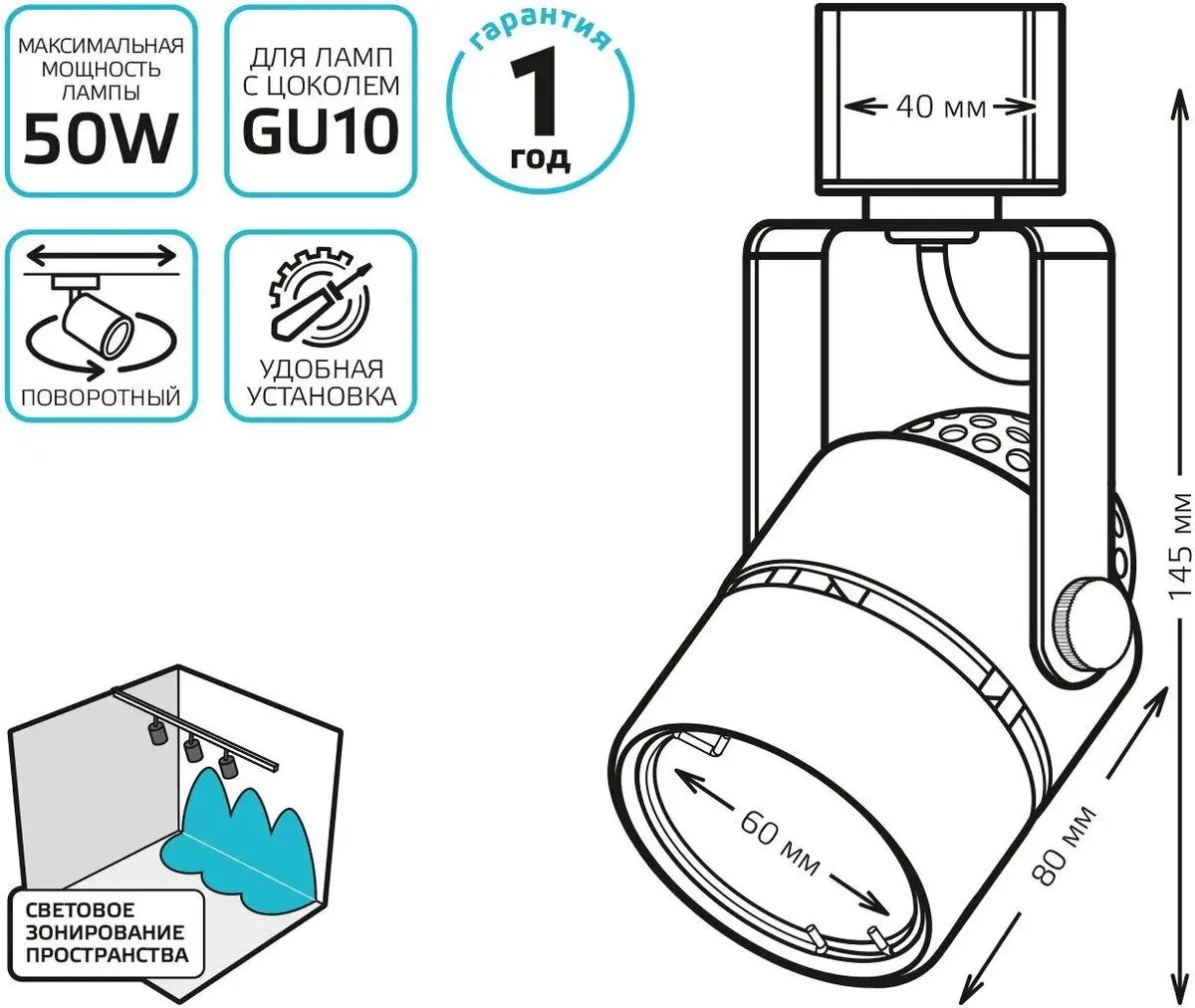 МАКСИМАЛЬНАЯ МОЩНОСТЬ ЛАМПЫ
50W

ДЛЯ ЛАМП С ЦОКОЛЕМ
GU10

гарантия
1
год

ПОВОРОТНЫЙ

УДОБНАЯ УСТАНОВКА

СВЕТОВОЕ ЗОНИРОВАНИЕ ПРОСТРАНСТВА

40 мм

145 мм

60 мм

80 мм