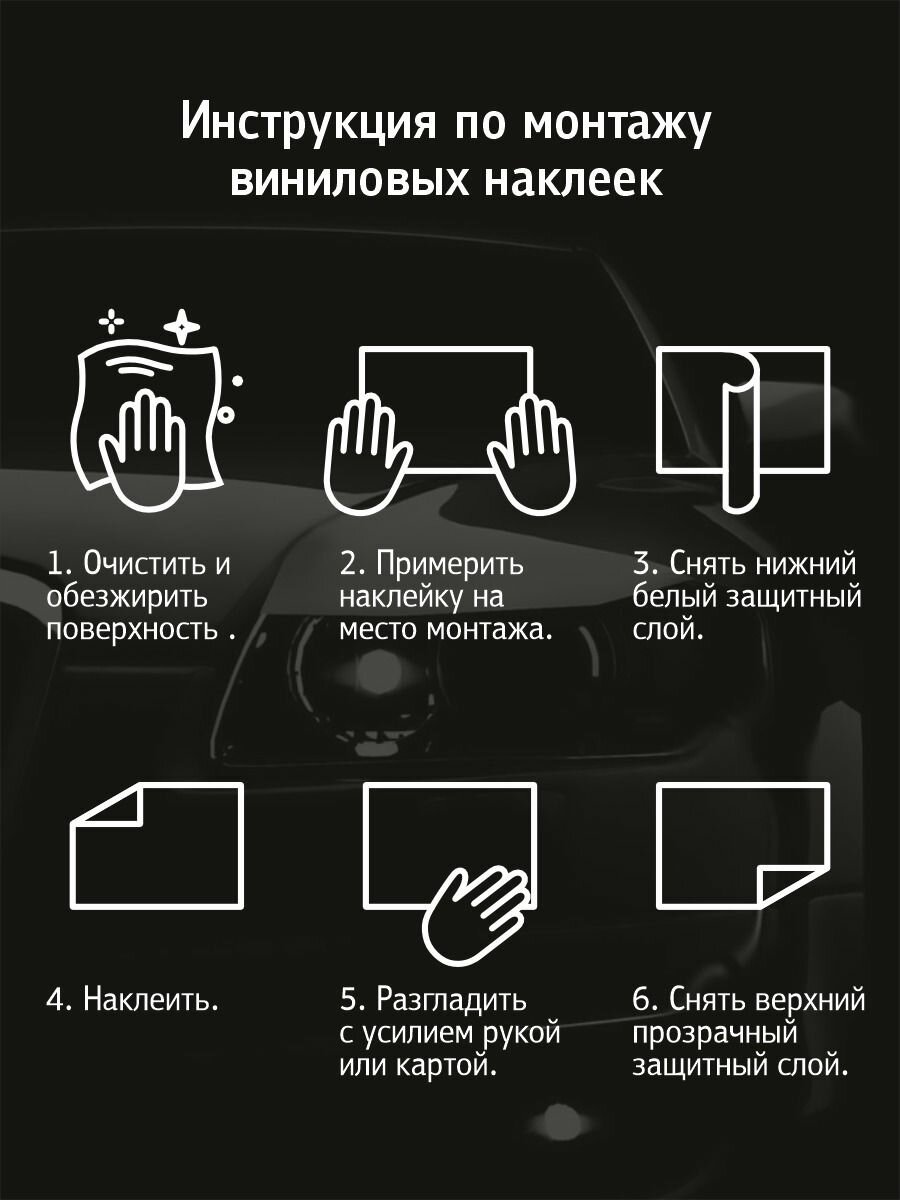 Инструкция по монтажу виниловых наклеек

1. Очистить и обезжирить поверхность .

2. Примерить наклейку на место монтажа.

3. Снять нижний белый защитный слой.

4. Наклеить.

5. Разгладить с усилием рукой или картой.

6. Снять верхний прозрачный защитный слой.