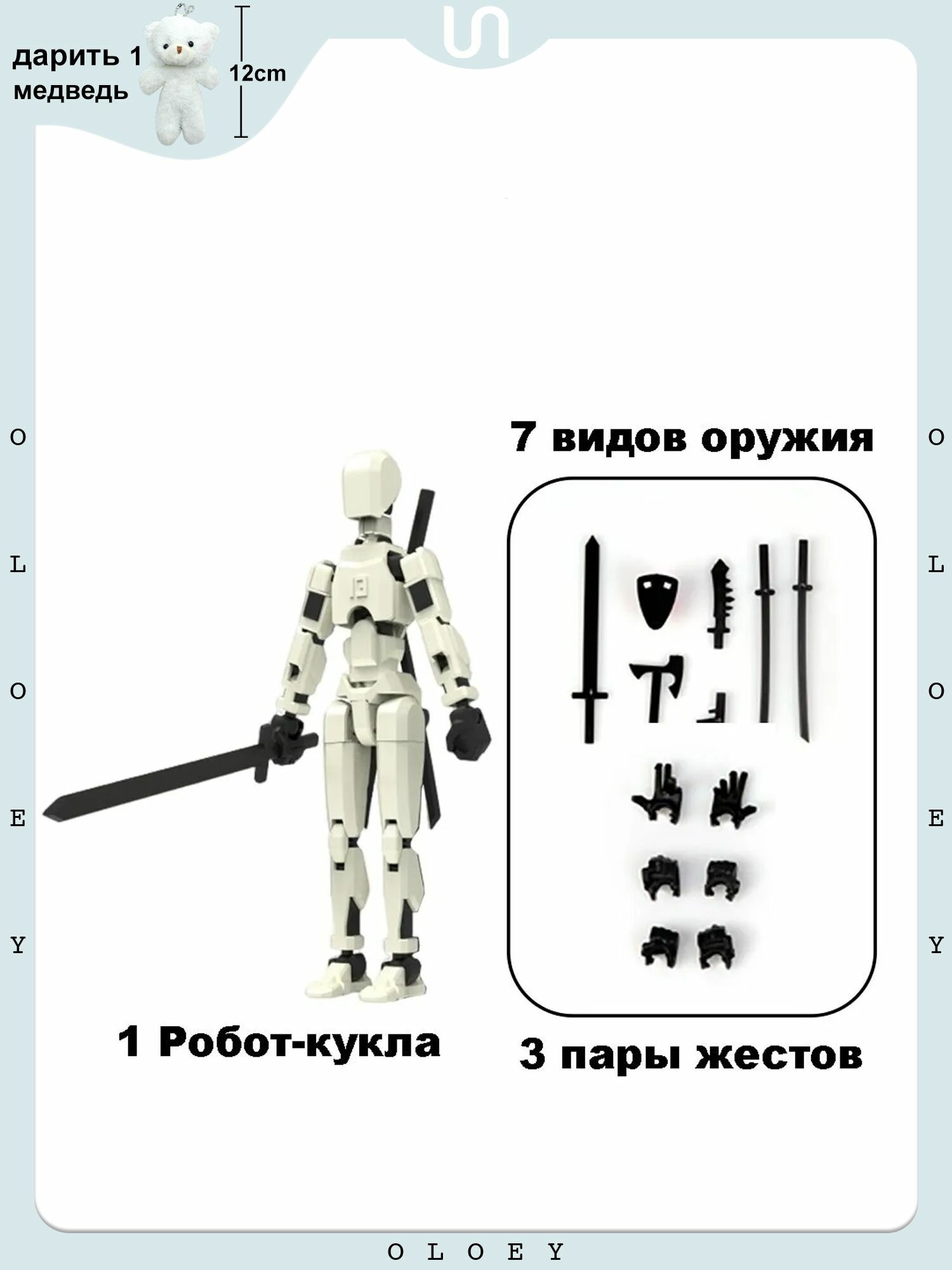 дарить 1 медведь

12cm

O
L
O
E
Y

7 видов оружия

13

1 Робот-кукла

3 пары жестов

O
L
O
E
Y

O L O E Y