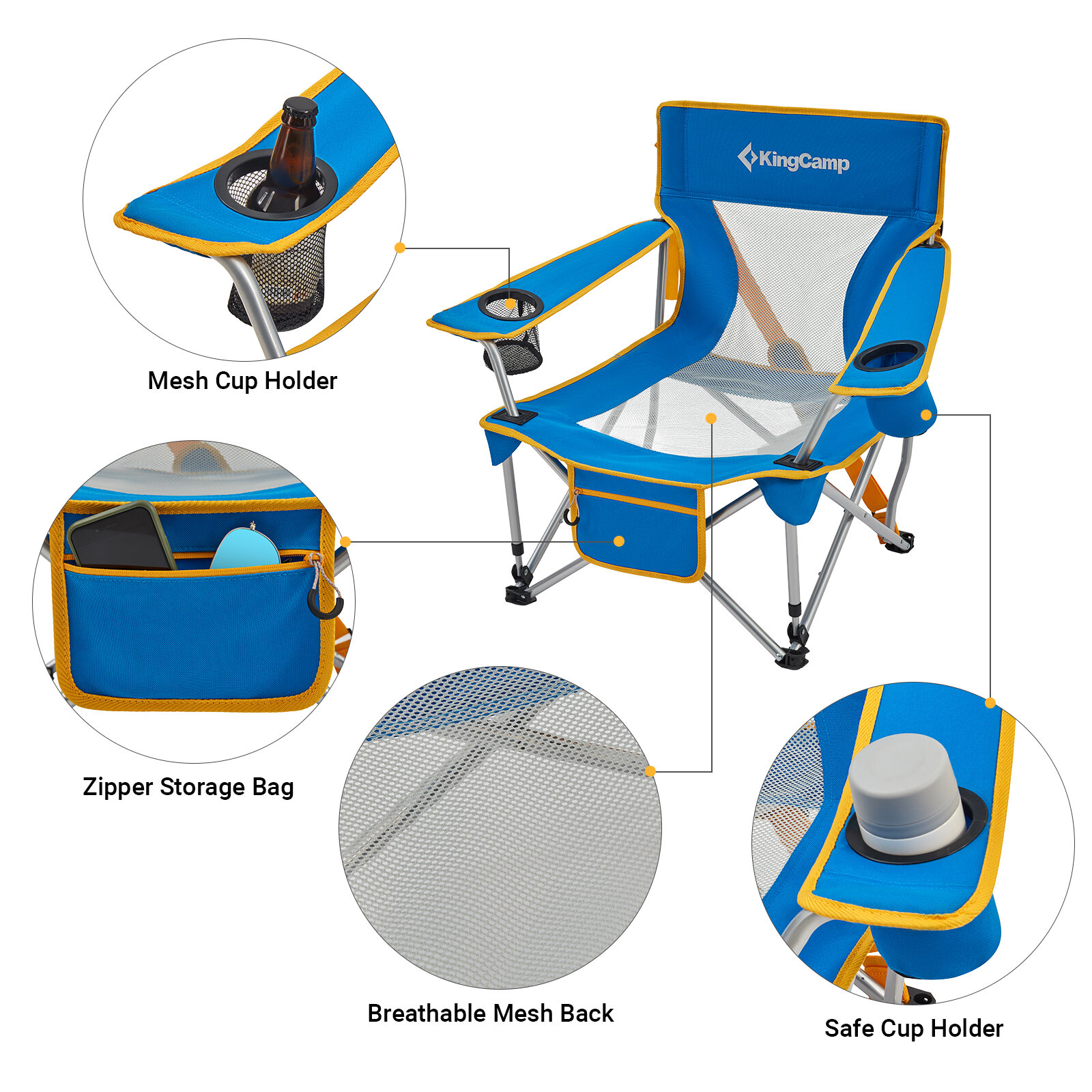 KingCamp

Mesh Cup Holder

Zipper Storage Bag

Breathable Mesh Back

Safe Cup Holder