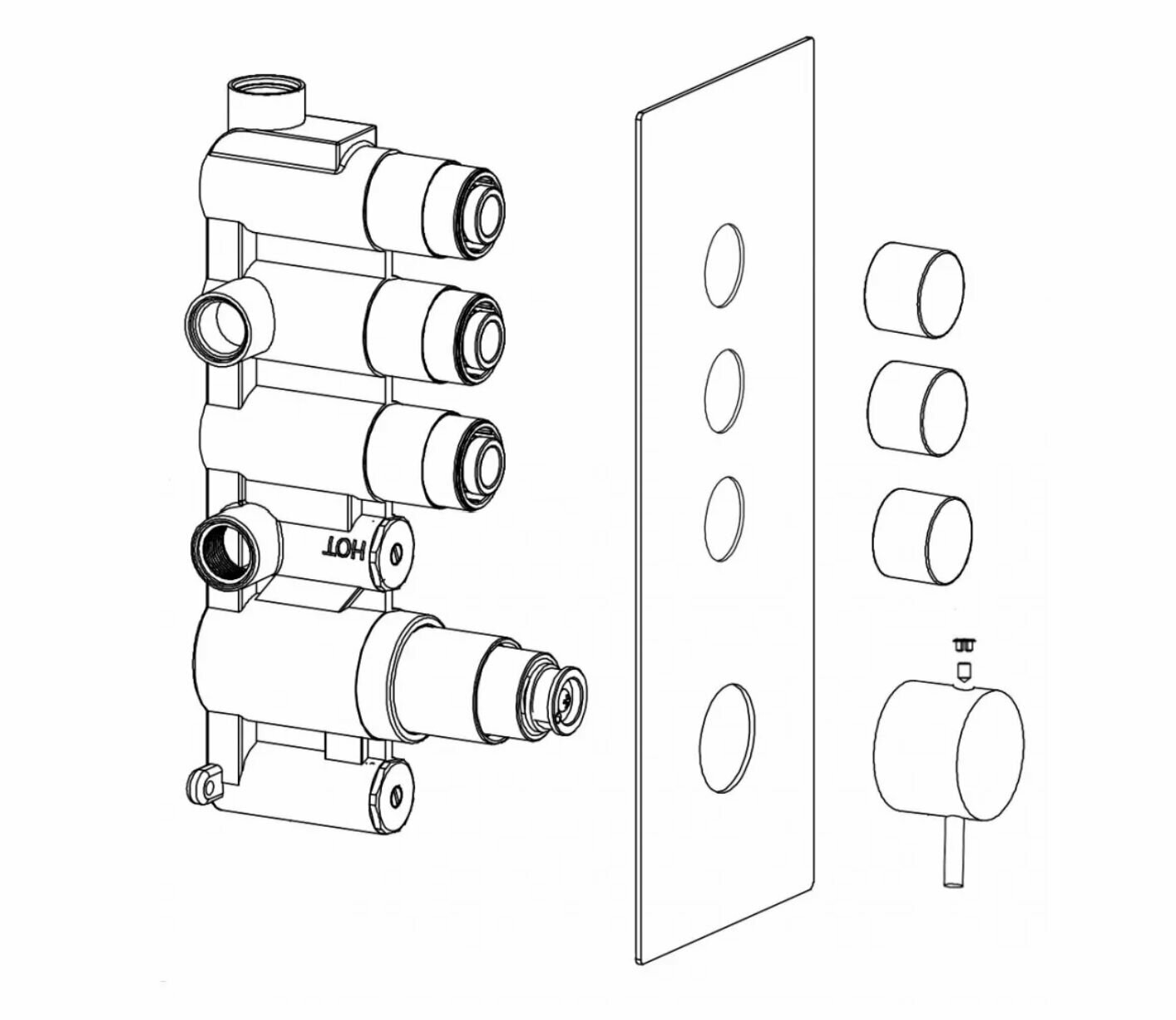 HOT