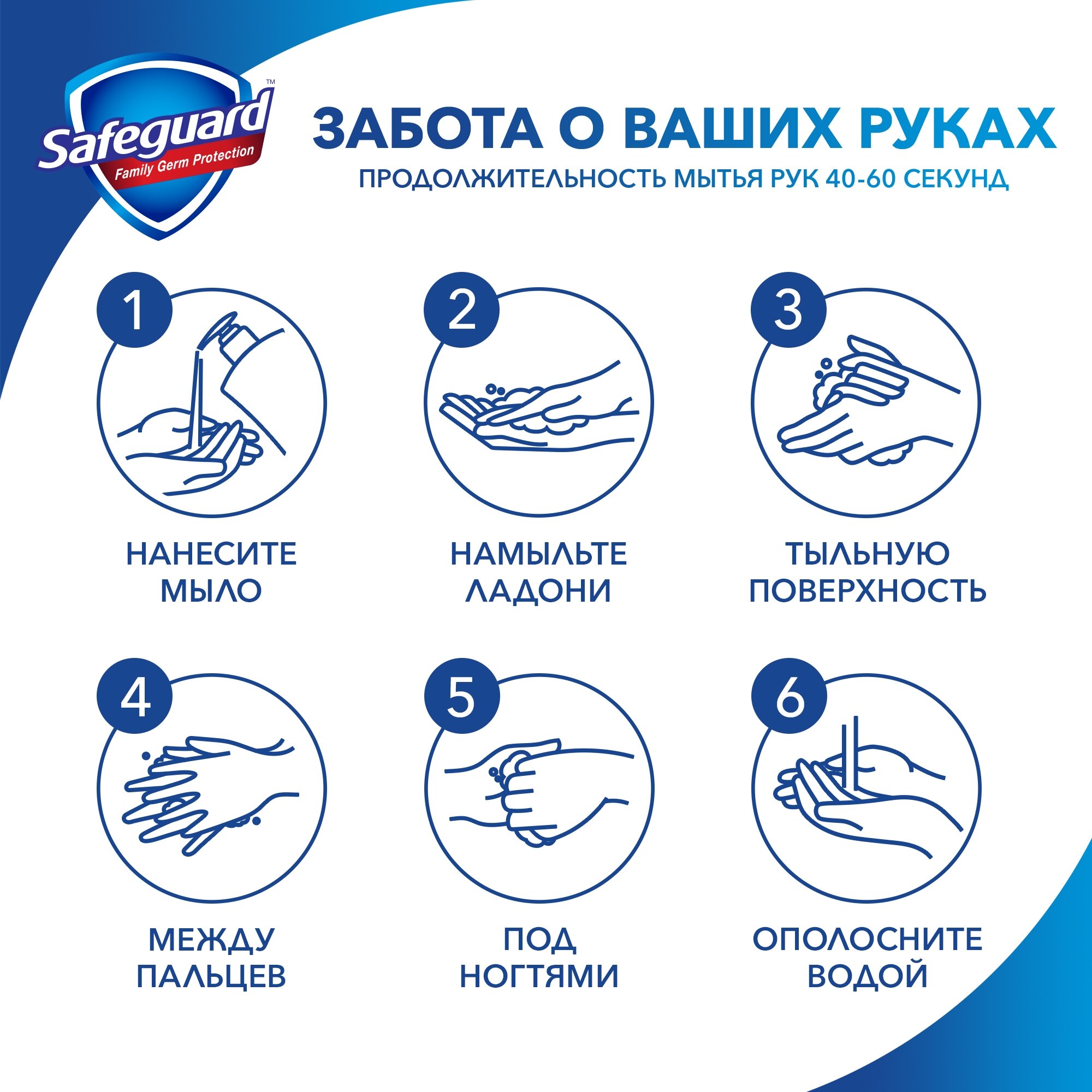 Safeguard™
Family Germ Protection

ЗАБОТА О ВАШИХ РУКАХ
ПРОДОЛЖИТЕЛЬНОСТЬ МЫТЬЯ РУК 40-60 СЕКУНД

1
НАНЕСИТЕ МЫЛО

2
НАМЫЛЬТЕ ЛАДОНИ

3
ТЫЛЬНУЮ ПОВЕРХНОСТЬ

4
МЕЖДУ ПАЛЬЦЕВ

5
ПОД НОГТЯМИ

6
ОПОЛОСНИТЕ ВОДОЙ