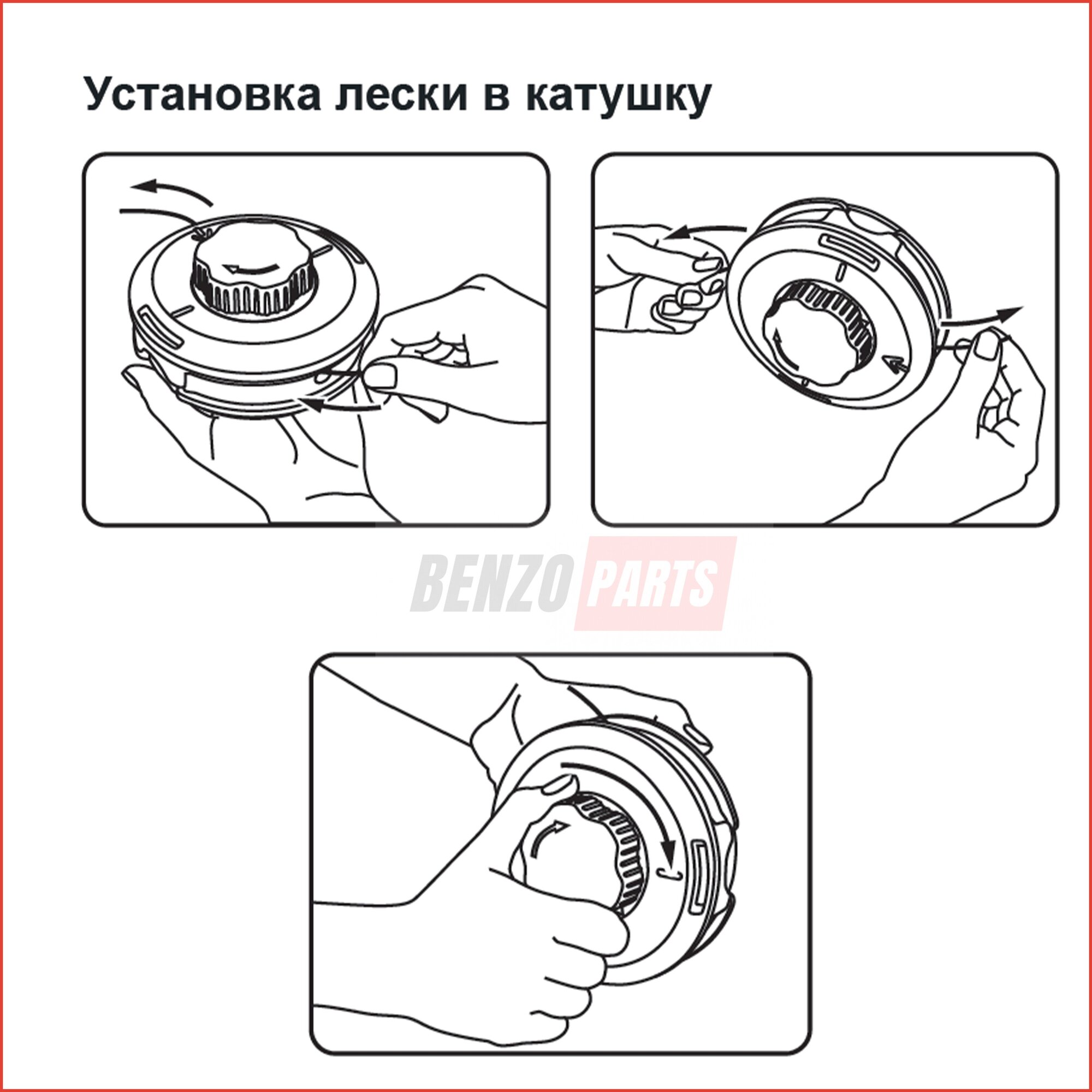 Установка лески в катушку

BENZO PARTS