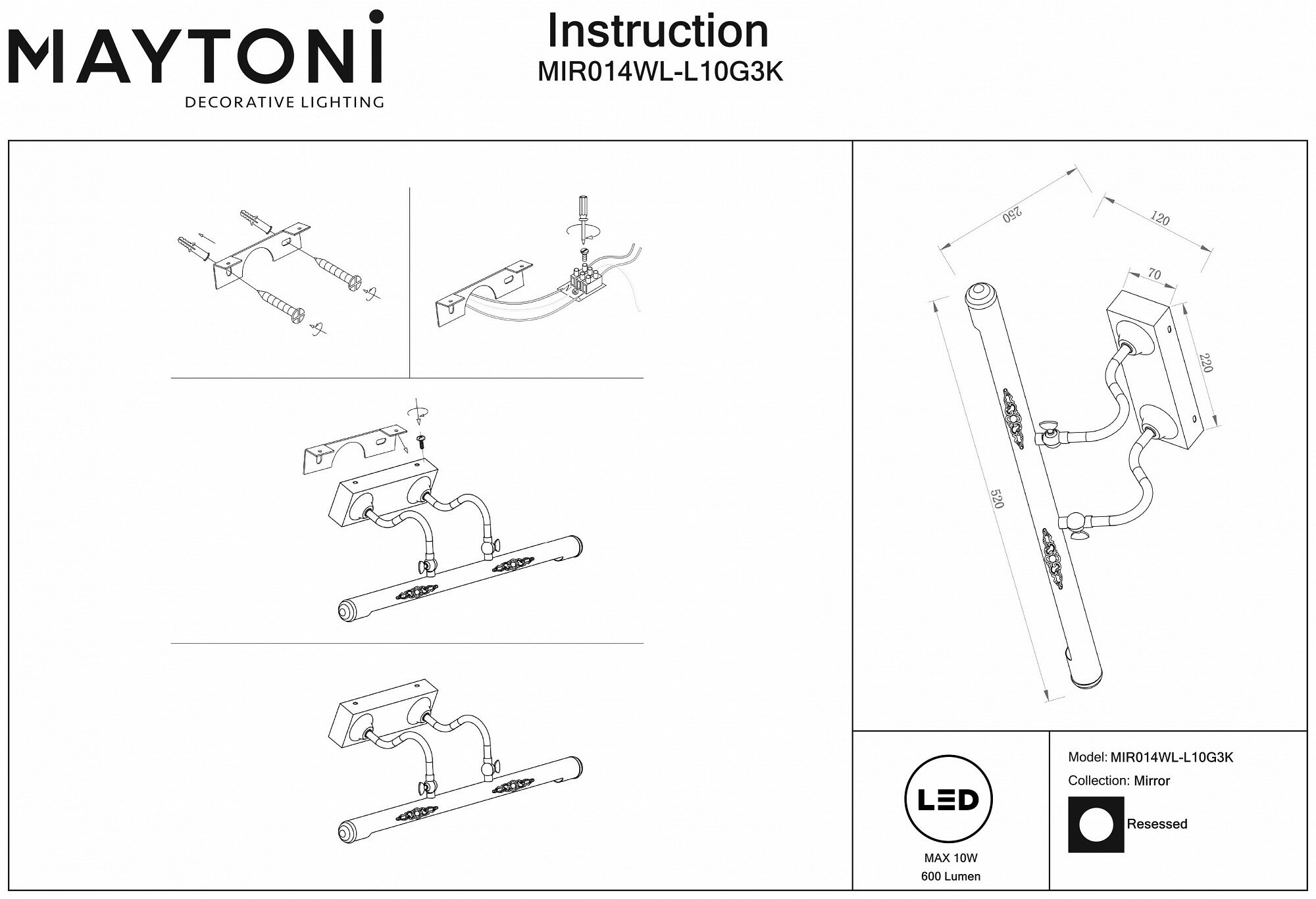 MAYTONI
DECORATIVE LIGHTING

Instruction
MIR014WL-L10G3K

250
120
70
220
520

LED
MAX 10W
600 Lumen

Model: MIR014WL-L10G3K
Collection: Mirror
Resessed