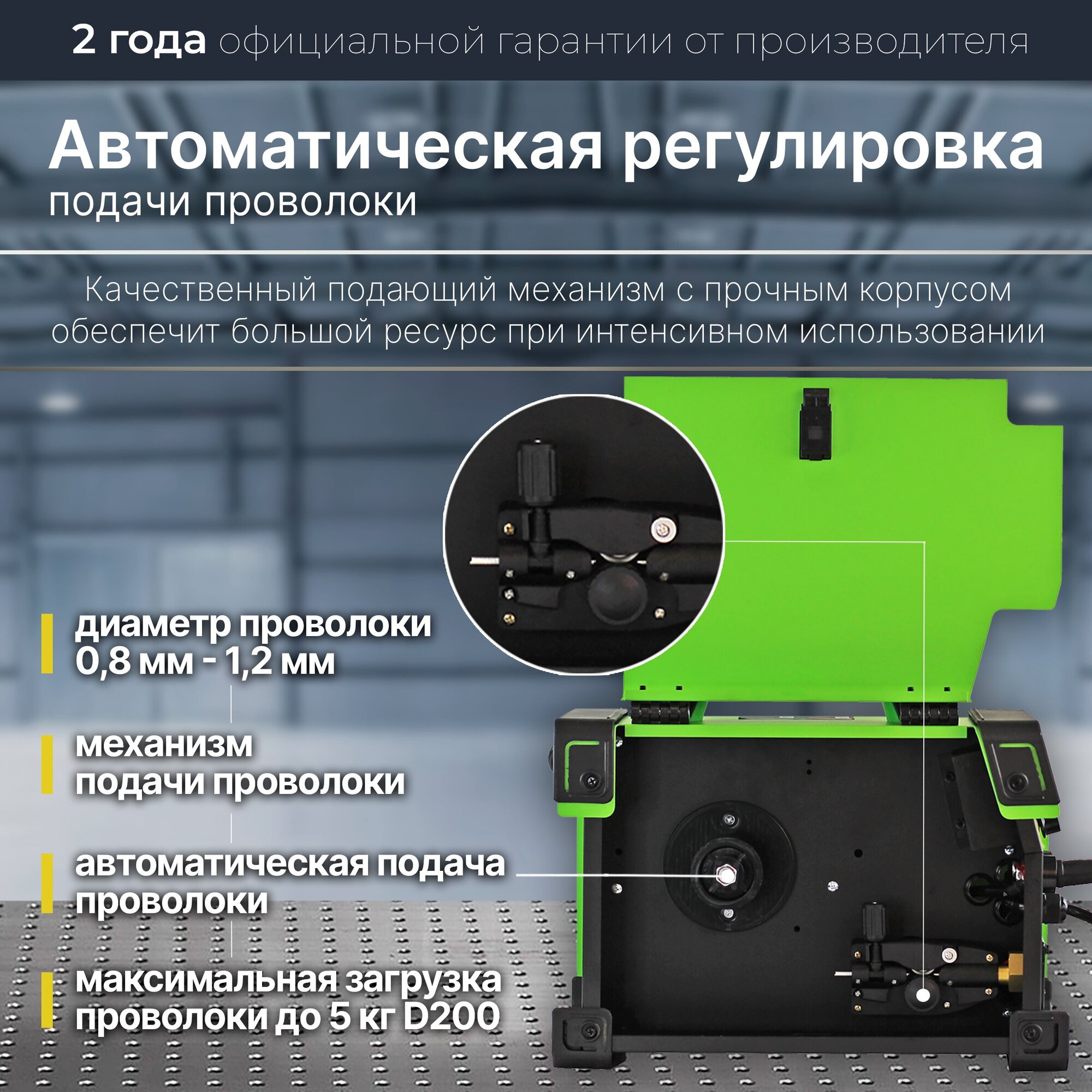 2 года официальной гарантии от производителя

Автоматическая регулировка
подачи проволоки

Качественный подающий механизм с прочным корпусом обеспечит большой ресурс при интенсивном использовании

диаметр проволоки
0,8 мм - 1,2 мм

механизм
подачи проволоки

автоматическая подача
проволоки

максимальная загрузка
проволоки до 5 кг D200