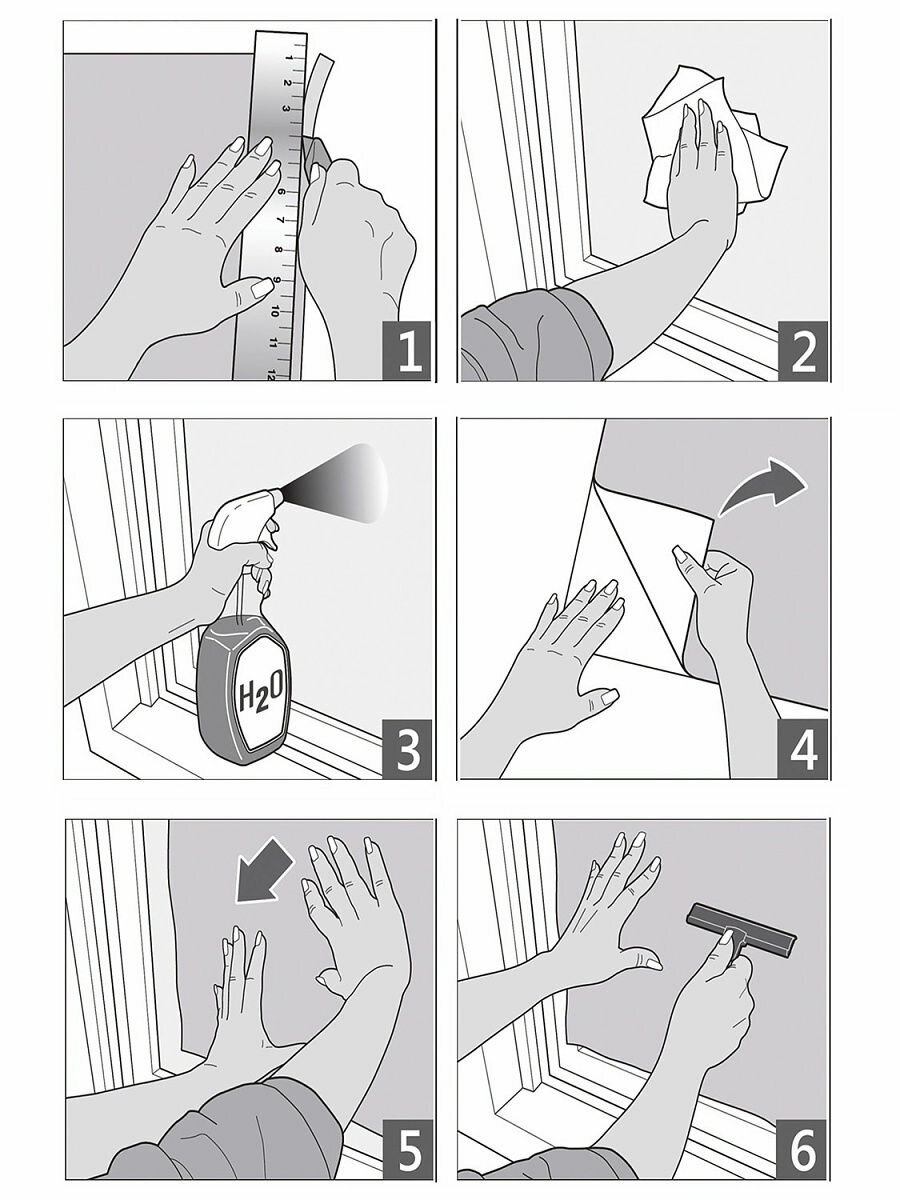 1 2 3 4 5 6 7 8 9 10 11 12

1

2

$H_2O$

3

4

5

6