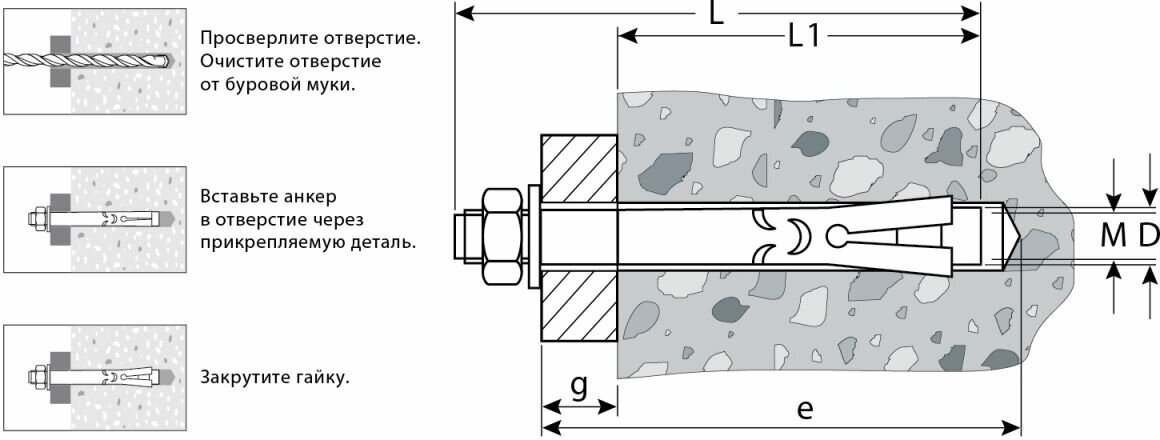 Просверлите отверстие. Очистите отверстие от буровой муки.

Вставьте анкер в отверстие через прикрепляемую деталь.

Закрутите гайку.

L

L1

M

D

g

e