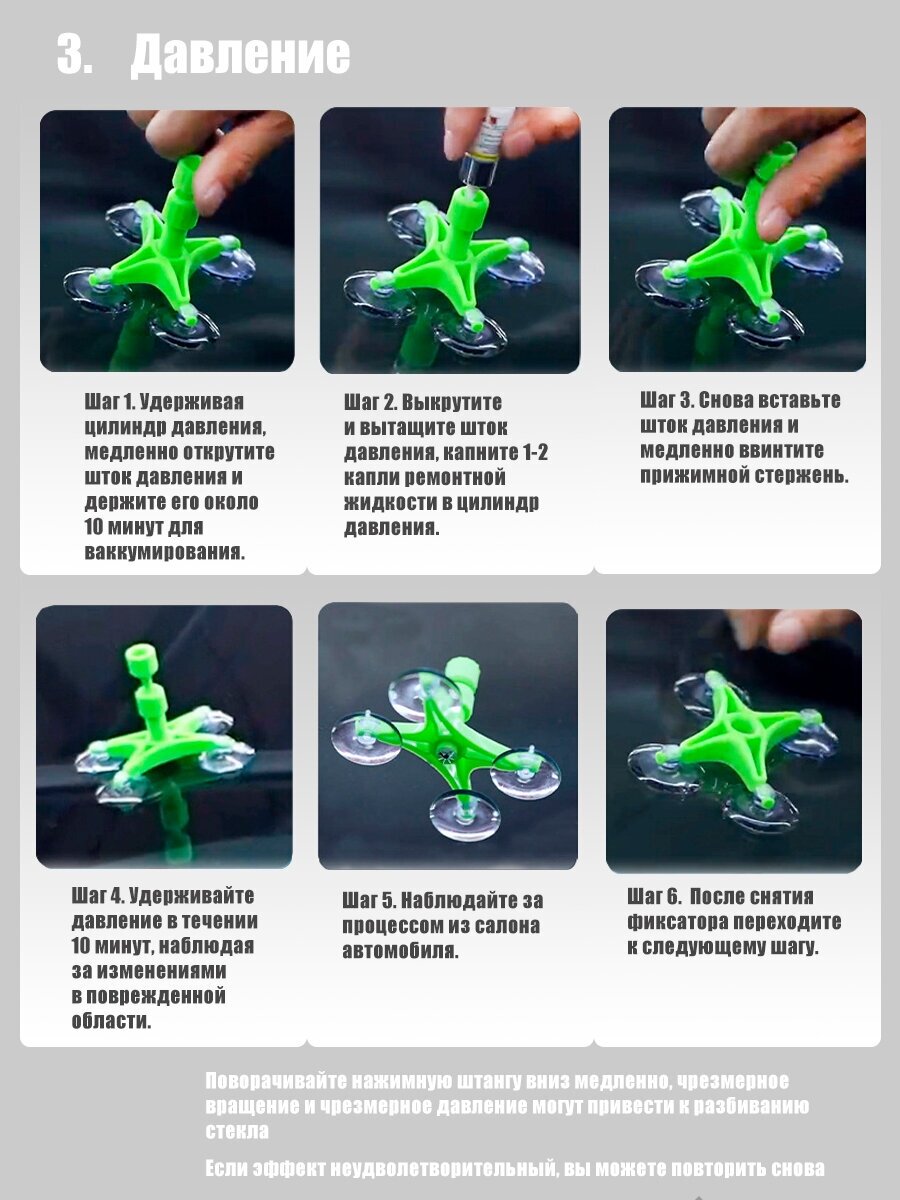 3. Давление

Шаг 1. Удерживая цилиндр давления, медленно открутите шток давления и держите его около 10 минут для ваккумирования.

Шаг 2. Выкрутите и вытащите шток давления, капните 1-2 капли ремонтной жидкости в цилиндр давления.

Шаг 3. Снова вставьте шток давления и медленно ввинтите прижимной стержень.

Шаг 4. Удерживайте давление в течении 10 минут, наблюдая за изменениями в поврежденной области.

Шаг 5. Наблюдайте за процессом из салона автомобиля.

Шаг 6. После снятия фиксатора переходите к следующему шагу.

Поворачивайте нажимную штангу вниз медленно, чрезмерное вращение и чрезмерное давление могут привести к разбиванию стекла

Если эффект неудовлетворительный, вы можете повторить снова