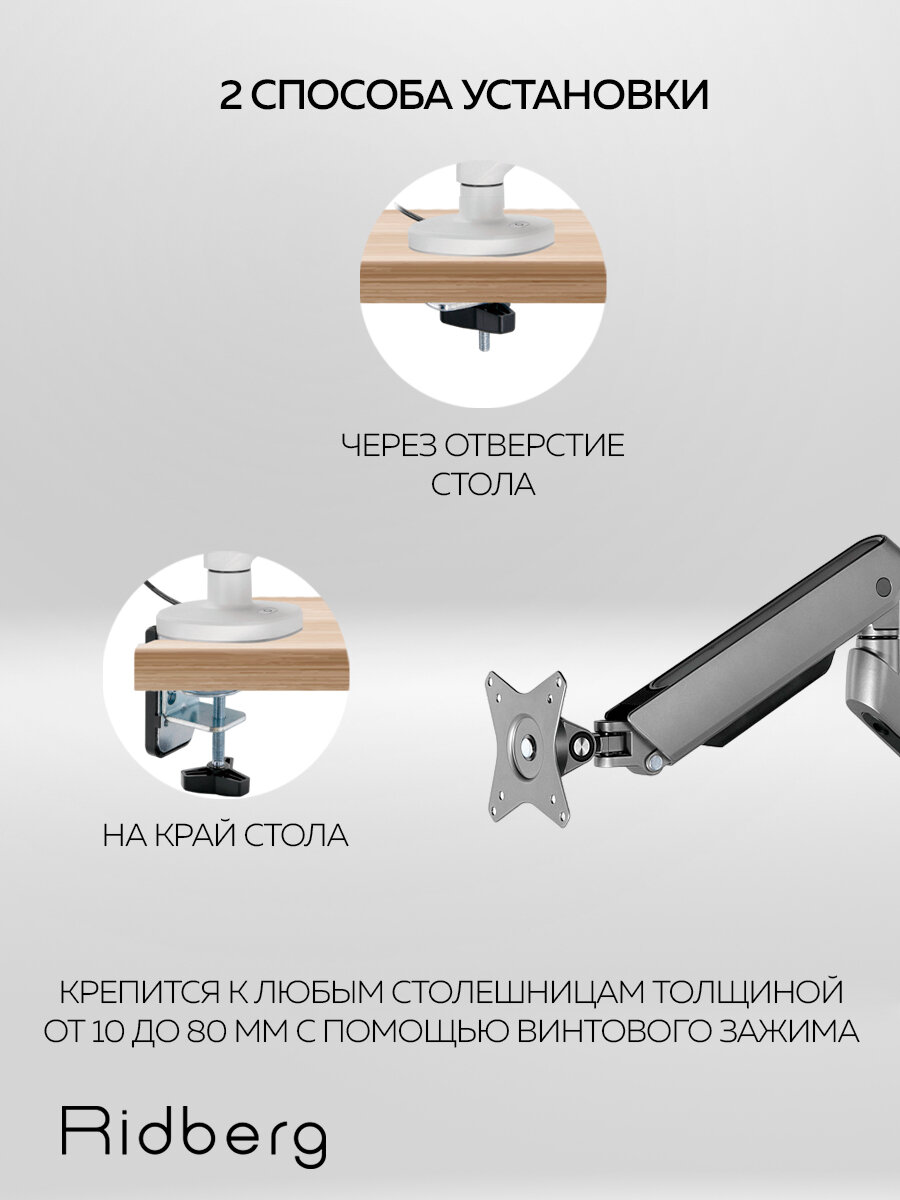 2 СПОСОБА УСТАНОВКИ

ЧЕРЕЗ ОТВЕРСТИЕ СТОЛА

НА КРАЙ СТОЛА

КРЕПИТСЯ К ЛЮБЫМ СТОЛЕШНИЦАМ ТОЛЩИНОЙ ОТ 10 ДО 80 ММ С ПОМОЩЬЮ ВИНТОВОГО ЗАЖИМА

Ridberg