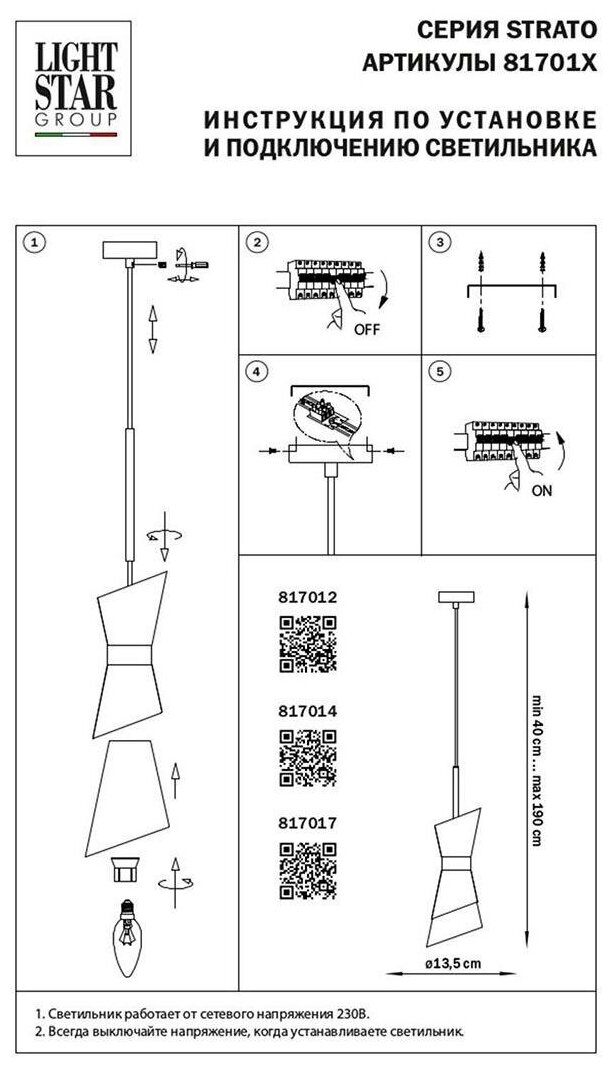 LIGHT STAR GROUP

СЕРИЯ STRATO
АРТИКУЛЫ 81701X

ИНСТРУКЦИЯ ПО УСТАНОВКЕ
И ПОДКЛЮЧЕНИЮ СВЕТИЛЬНИКА

1

2

OFF

3

4

5

ON

817012

817014

817017

min 40 cm ... max 190 cm

ø13,5 cm

1. Светильник работает от сетевого напряжения 230В.
2. Всегда выключайте напряжение, когда устанавливаете светильник.