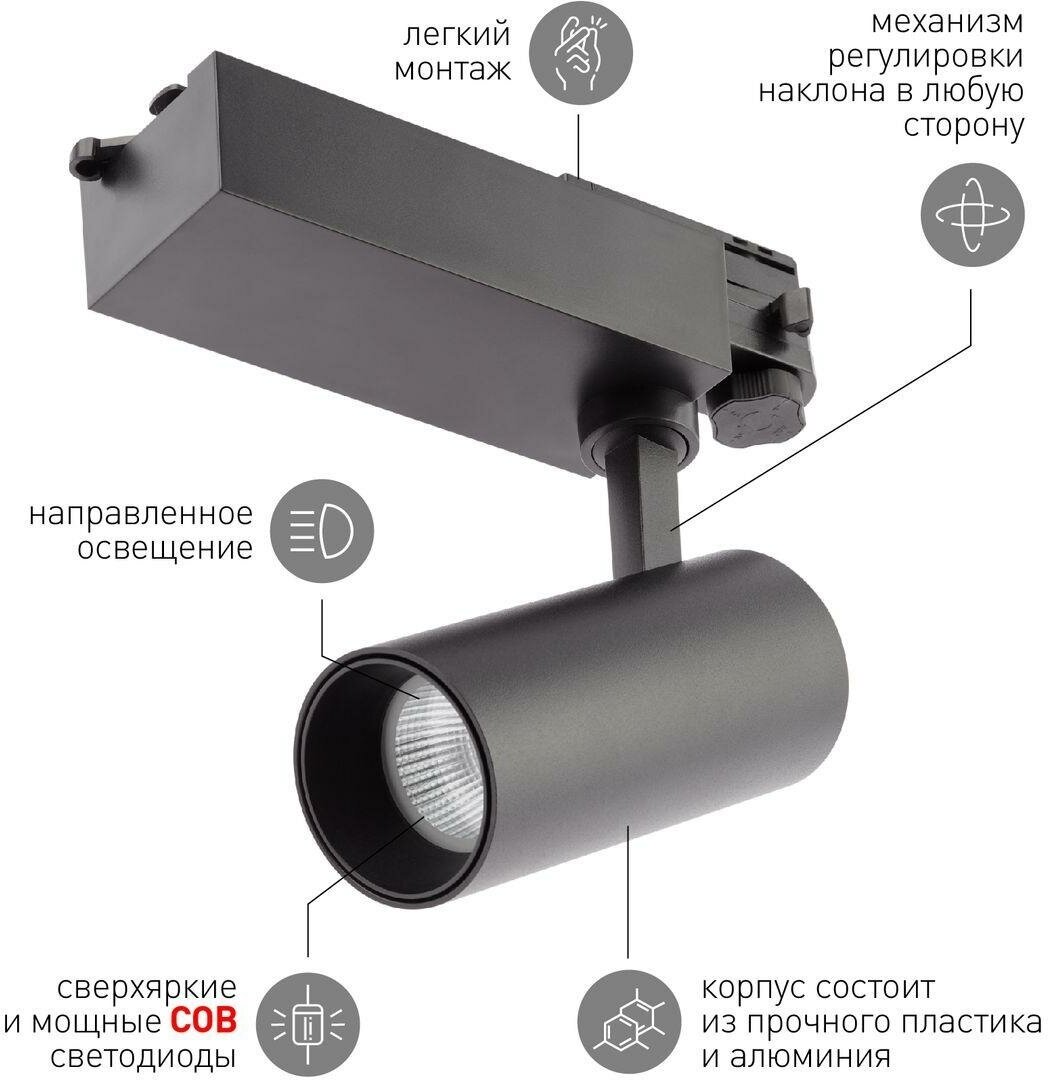 легкий монтаж

механизм регулировки наклона в любую сторону

направленное освещение

сверхяркие и мощные COB светодиоды

корпус состоит из прочного пластика и алюминия