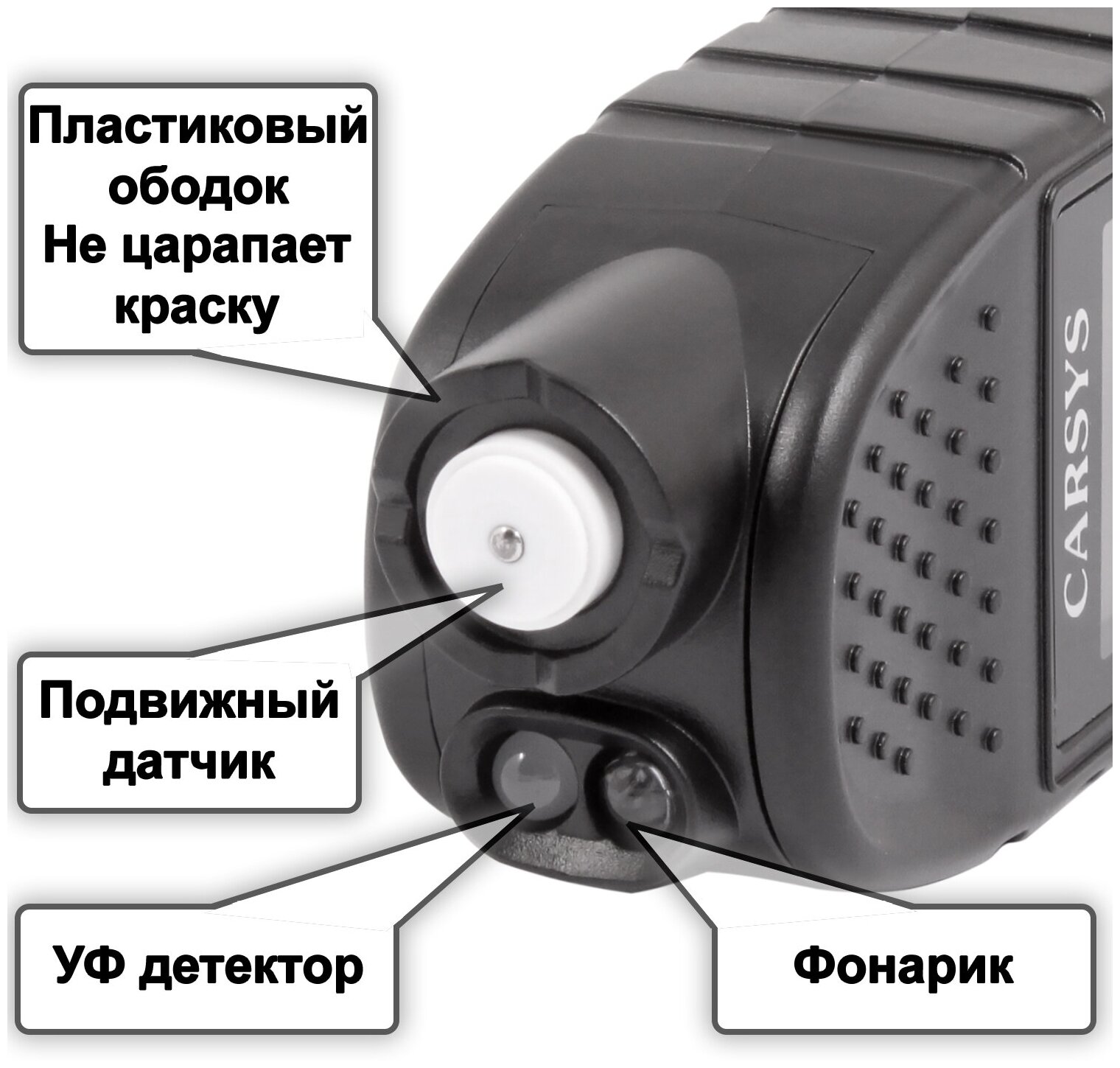 Пластиковый ободок Не царапает краску

CARSYS

Подвижный датчик

УФ детектор

Фонарик