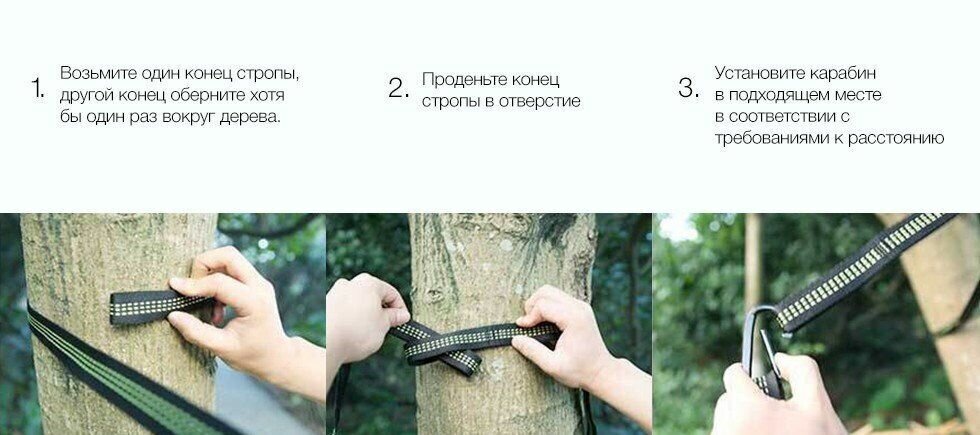 1. Возьмите один конец стропы, другой конец оберните хотя бы один раз вокруг дерева.

2. Проденьте конец стропы в отверстие

3. Установите карабин в подходящем месте в соответствии с требованиями к расстоянию