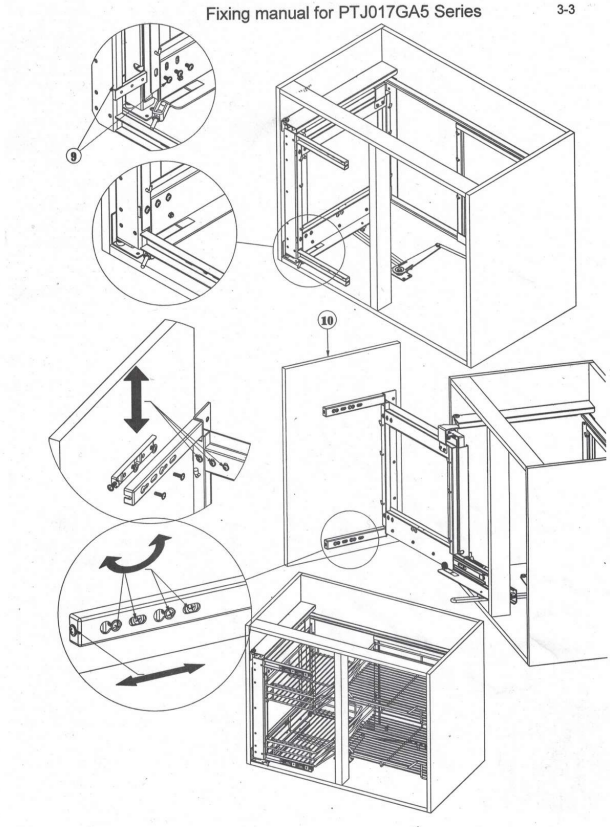 Fixing manual for PTJ017GA5 Series

3-3

9

10