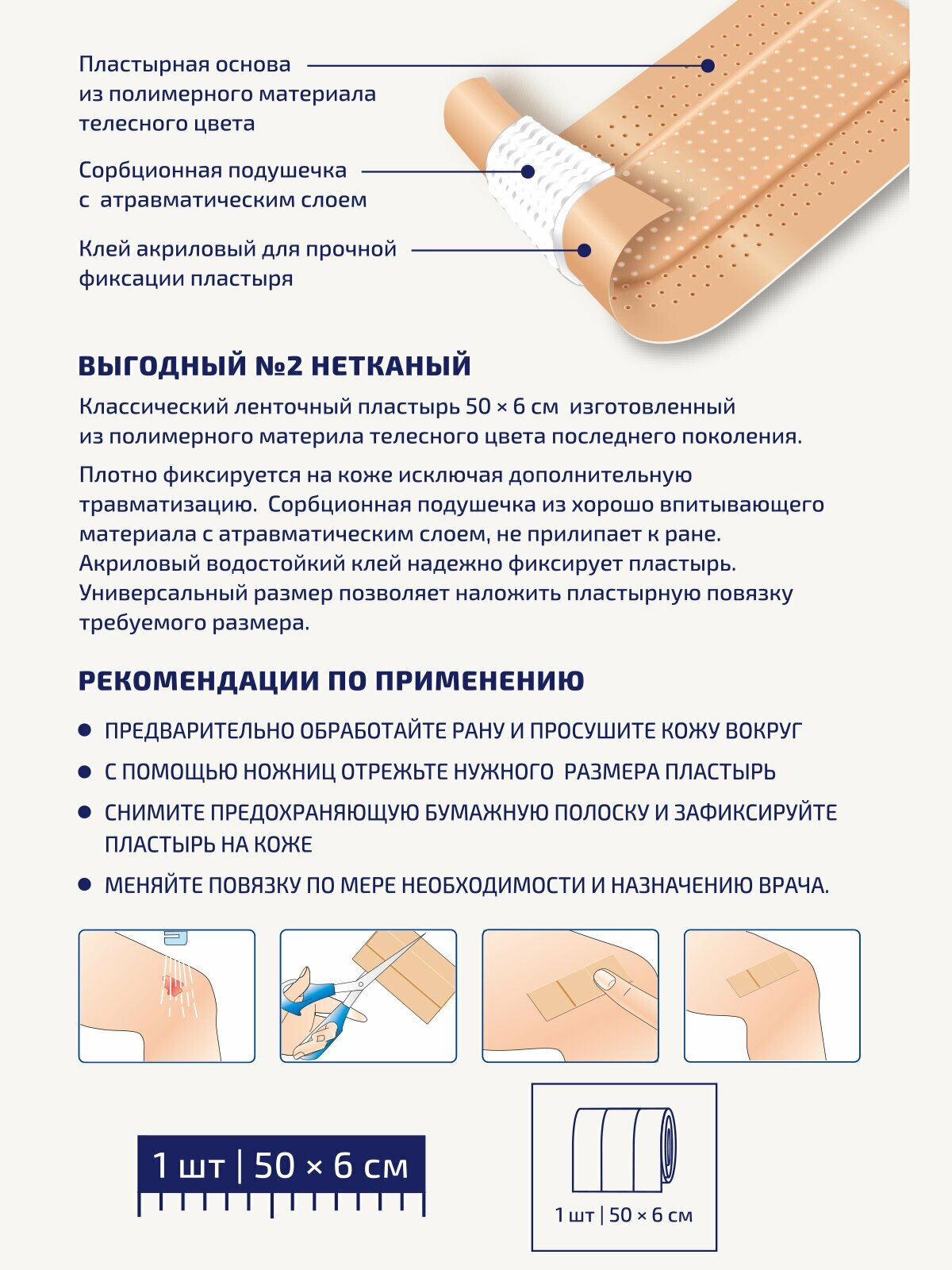 Пластырная основа из полимерного материала телесного цвета

Сорбционная подушечка с атравматическим слоем

Клей акриловый для прочной фиксации пластыря

ВЫГОДНЫЙ №2 НЕТКАНЫЙ

Классический ленточный пластырь 50 × 6 см изготовленный из полимерного материла телесного цвета последнего поколения.

Плотно фиксируется на коже исключая дополнительную травматизацию. Сорбционная подушечка из хорошо впитывающего материала с атравматическим слоем, не прилипает к ране. Акриловый водостойкий клей надежно фиксирует пластырь. Универсальный размер позволяет наложить пластырную повязку требуемого размера.

РЕКОМЕНДАЦИИ ПО ПРИМЕНЕНИЮ

ПРЕДВАРИТЕЛЬНО ОБРАБОТАЙТЕ РАНУ И ПРОСУШИТЕ КОЖУ ВОКРУГ

С ПОМОЩЬЮ НОЖНИЦ ОТРЕЖЬТЕ НУЖНОГО РАЗМЕРА ПЛАСТЫРЬ

СНИМИТЕ ПРЕДОХРАНЯЮЩУЮ БУМАЖНУЮ ПОЛОСКУ И ЗАФИКСИРУЙТЕ ПЛАСТЫРЬ НА КОЖЕ

МЕНЯЙТЕ ПОВЯЗКУ ПО МЕРЕ НЕОБХОДИМОСТИ И НАЗНАЧЕНИЮ ВРАЧА.

1 шт | 50 × 6 см

1 шт | 50 × 6 см