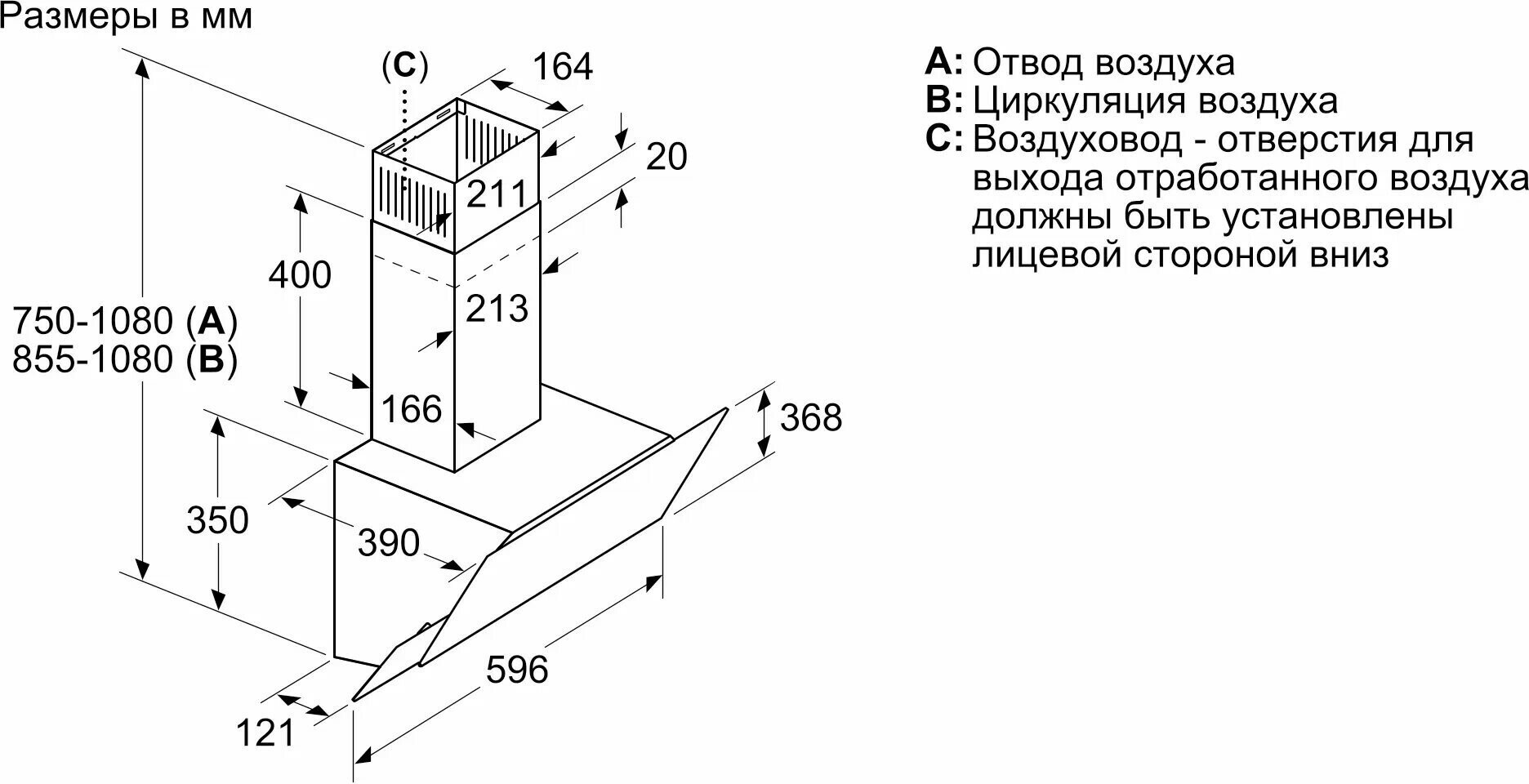 Размеры в мм

(C)

164

20

211

400

213

750-1080 (A)
855-1080 (B)

166

368

350

390

596

121

A: Отвод воздуха
B: Циркуляция воздуха
C: Воздуховод - отверстия для выхода отработанного воздуха должны быть установлены лицевой стороной вниз