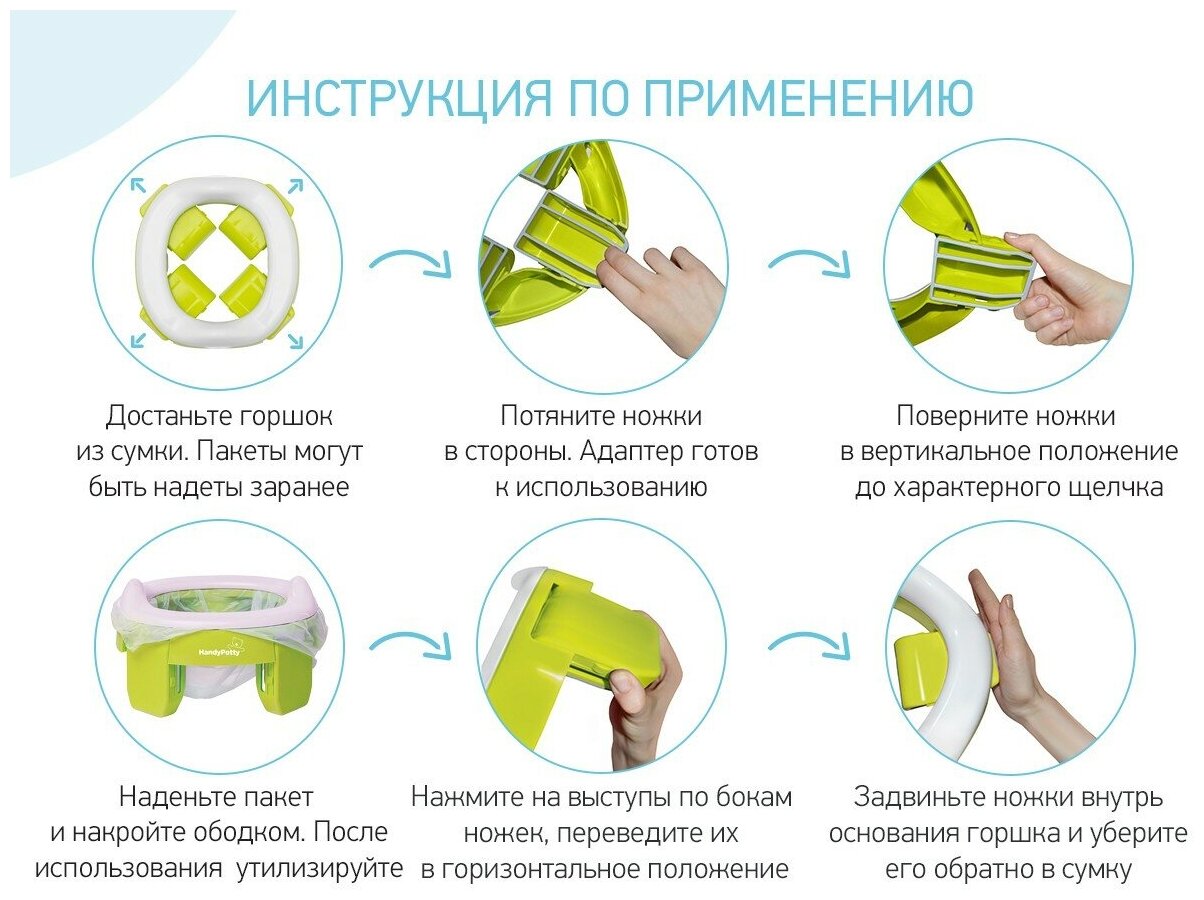 ИНСТРУКЦИЯ ПО ПРИМЕНЕНИЮ

Достаньте горшок из сумки. Пакеты могут быть надеты заранее

Потяните ножки в стороны. Адаптер готов к использованию

Поверните ножки в вертикальное положение до характерного щелчка

HandyPotty

Наденьте пакет и накройте ободком. После использования утилизируйте

Нажмите на выступы по бокам ножек, переведите их в горизонтальное положение

Задвиньте ножки внутрь основания горшка и уберите его обратно в сумку