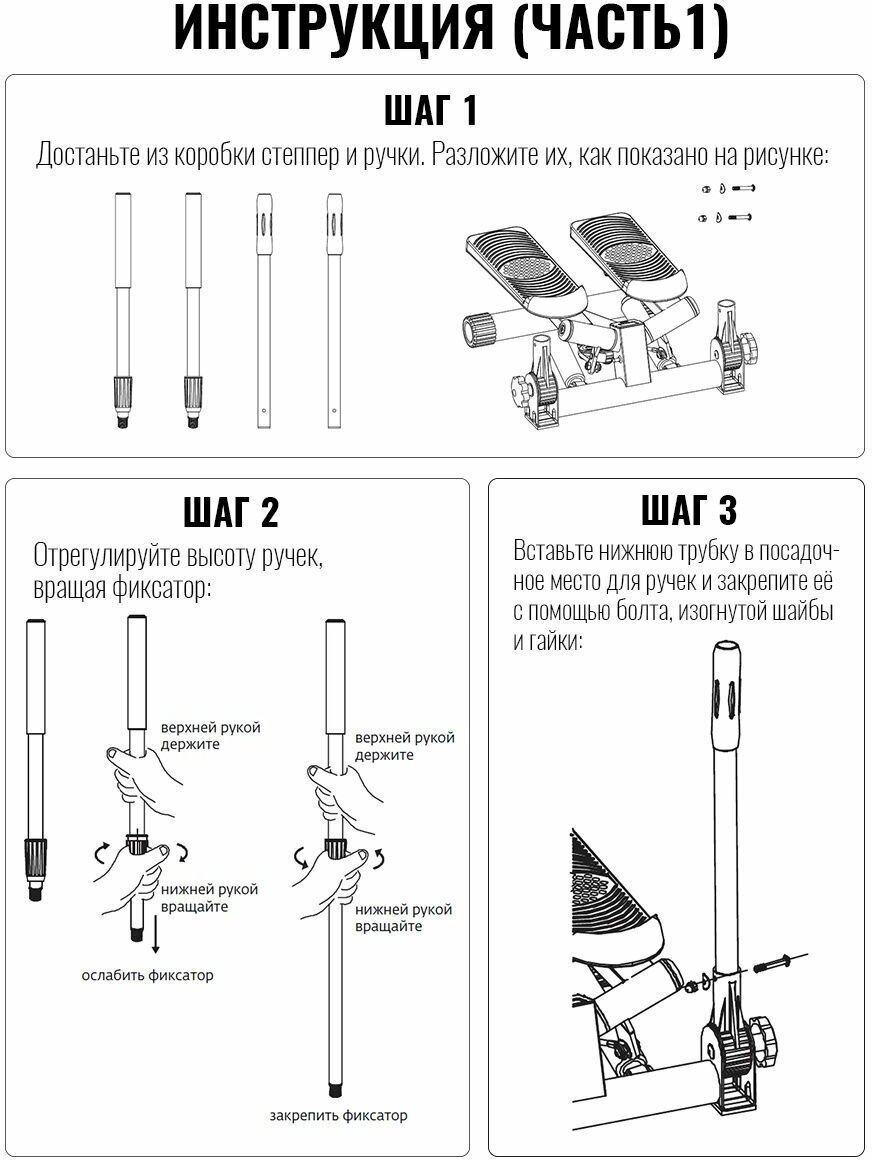 ИНСТРУКЦИЯ (ЧАСТЬ1)

ШАГ 1

Достаньте из коробки степпер и ручки. Разложите их, как показано на рисунке:

ШАГ 2

Отрегулируйте высоту ручек, вращая фиксатор:

верхней рукой держите

нижней рукой вращайте

ослабить фиксатор

верхней рукой держите

нижней рукой вращайте

закрепить фиксатор

ШАГ 3

Вставьте нижнюю трубку в посадочное место для ручек и закрепите её с помощью болта, изогнутой шайбы и гайки: