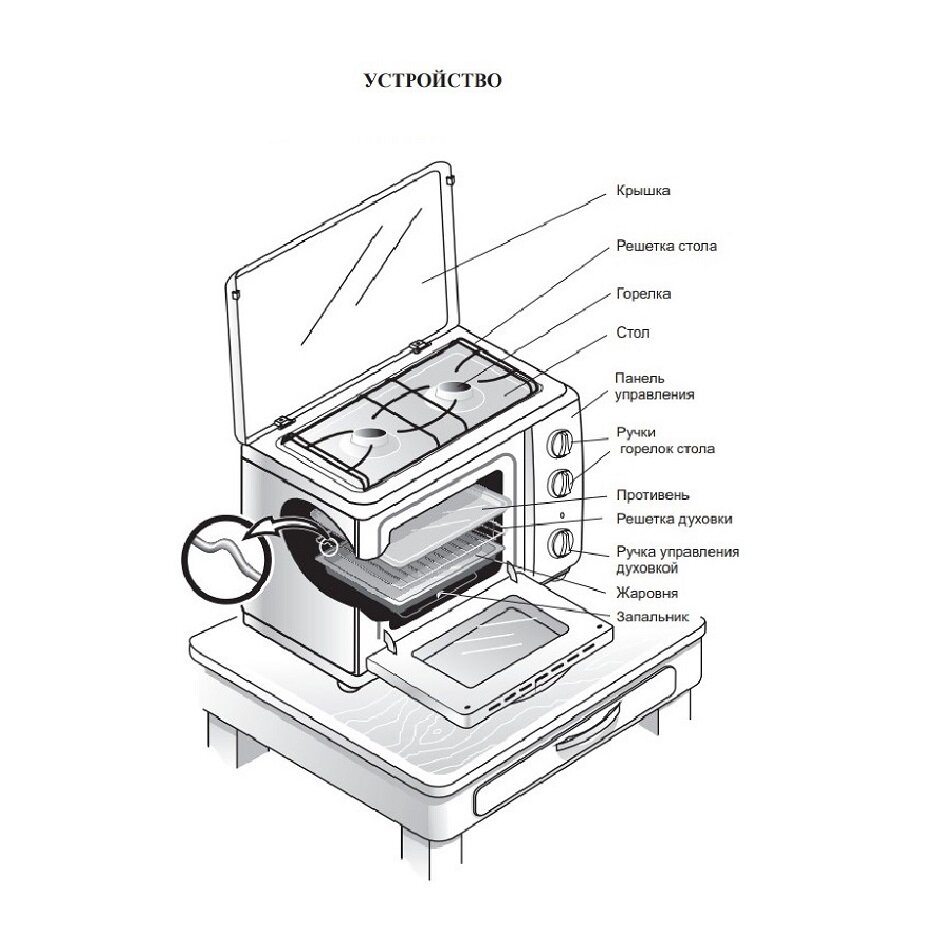 УСТРОЙСТВО

Крышка

Решетка стола

Горелка

Стол

Панель управления

Ручки горелок стола

Противень

Решетка духовки

Ручка управления духовкой

Жаровня

Запальник