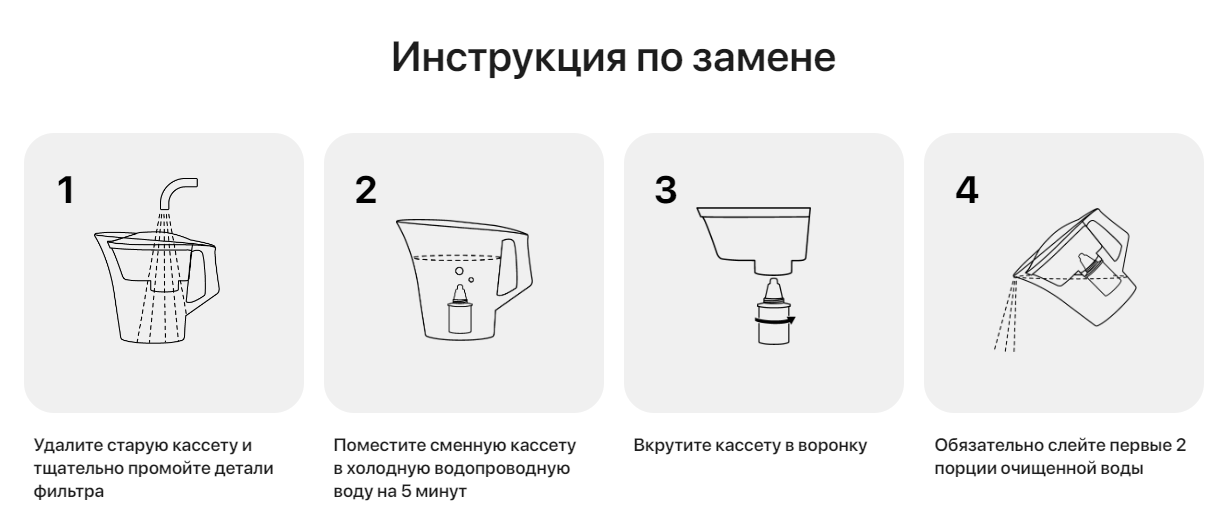 Инструкция по замене

1

Удалите старую кассету и тщательно промойте детали фильтра

2

Поместите сменную кассету в холодную водопроводную воду на 5 минут

3

Вкрутите кассету в воронку

4

Обязательно слейте первые 2 порции очищенной воды