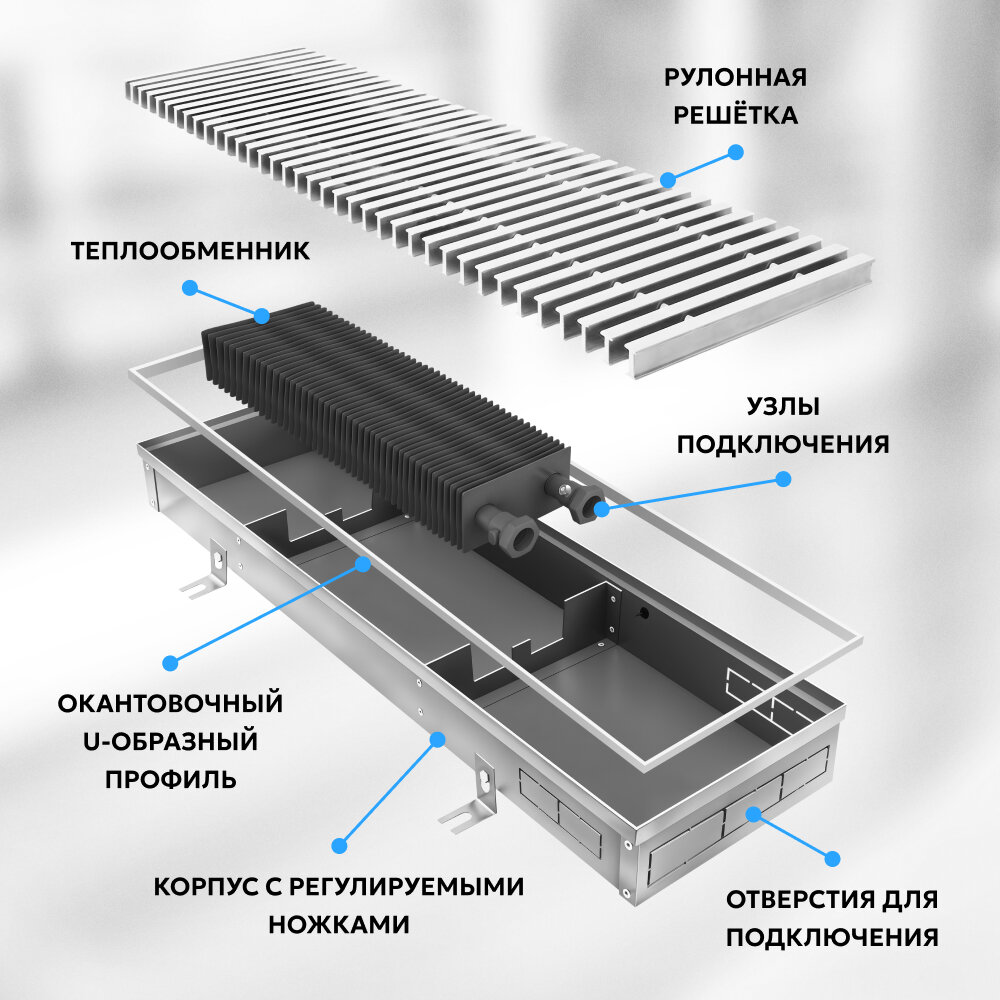 РУЛОННАЯ РЕШЁТКА

ТЕПЛООБМЕННИК

УЗЛЫ ПОДКЛЮЧЕНИЯ

ОКАНТОВОЧНЫЙ U-ОБРАЗНЫЙ ПРОФИЛЬ

КОРПУС С РЕГУЛИРУЕМЫМИ НОЖКАМИ

ОТВЕРСТИЯ ДЛЯ ПОДКЛЮЧЕНИЯ