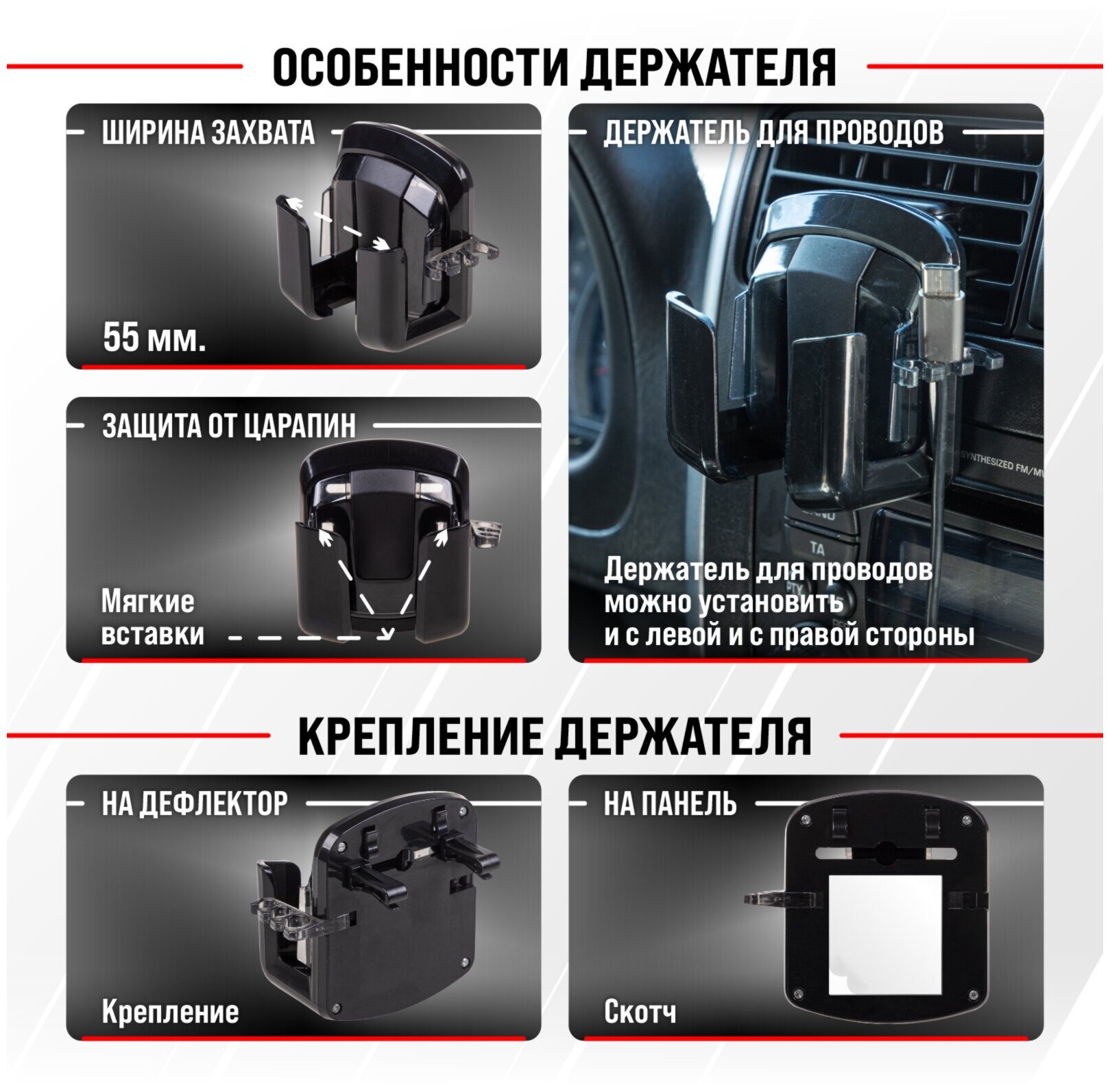 ОСОБЕННОСТИ ДЕРЖАТЕЛЯ

ШИРИНА ЗАХВАТА

55 мм.

ЗАЩИТА ОТ ЦАРАПИН

Мягкие вставки

ДЕРЖАТЕЛЬ ДЛЯ ПРОВОДОВ

SYNTHESIZED FM/MW

TA

PTY

Держатель для проводов можно установить и с левой и с правой стороны

КРЕПЛЕНИЕ ДЕРЖАТЕЛЯ

НА ДЕФЛЕКТОР

Крепление

НА ПАНЕЛЬ

Скотч