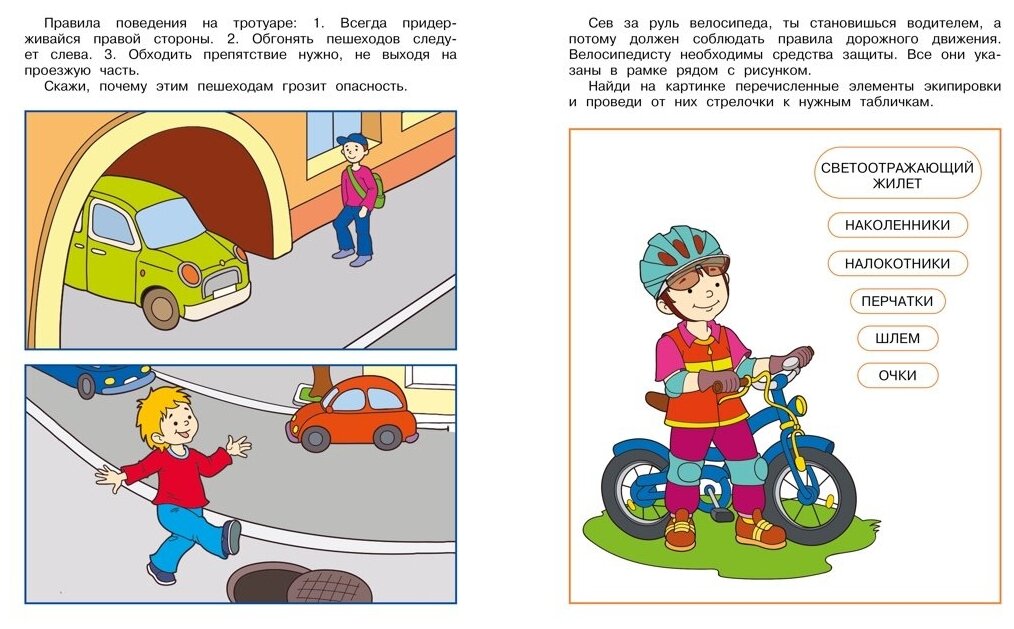 Правила поведения на тротуаре: 1. Всегда придерживайся правой стороны. 2. Обгонять пешеходов следует слева. 3. Обходить препятствие нужно, не выходя на проезжую часть.
Скажи, почему этим пешеходам грозит опасность.

Сев за руль велосипеда, ты становишься водителем, а потому должен соблюдать правила дорожного движения. Велосипедисту необходимы средства защиты. Все они указаны в рамке рядом с рисунком.
Найди на картинке перечисленные элементы экипировки и проведи от них стрелочки к нужным табличкам.

СВЕТООТРАЖАЮЩИЙ ЖИЛЕТ
НАКОЛЕННИКИ
НАЛОКОТНИКИ
ПЕРЧАТКИ
ШЛЕМ
ОЧКИ