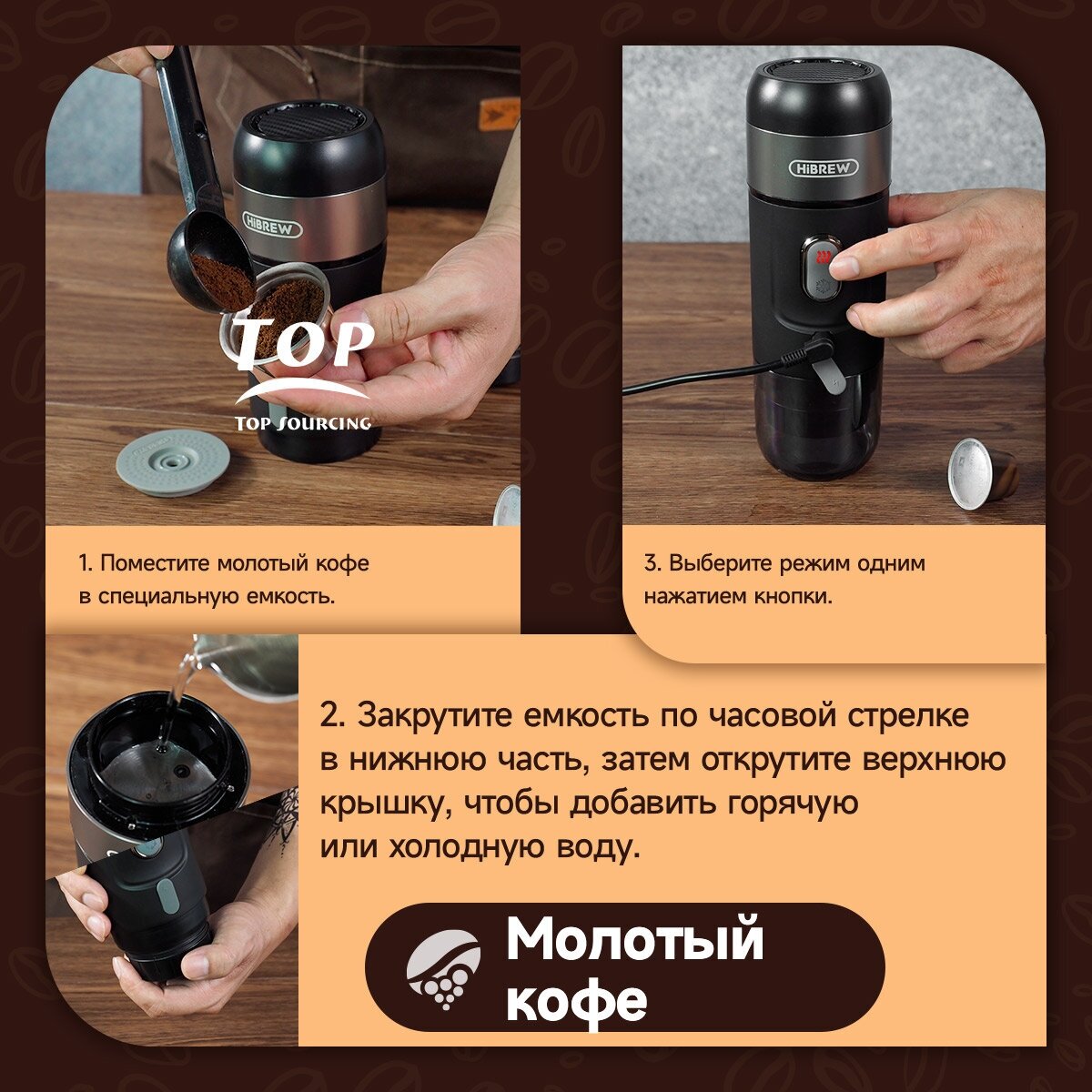 HiBREW

TOP
TOP SOURCING

1. Поместите молотый кофе в специальную емкость.

HiBREW

3. Выберите режим одним нажатием кнопки.

2. Закрутите емкость по часовой стрелке в нижнюю часть, затем открутите верхнюю крышку, чтобы добавить горячую или холодную воду.

Молотый кофе