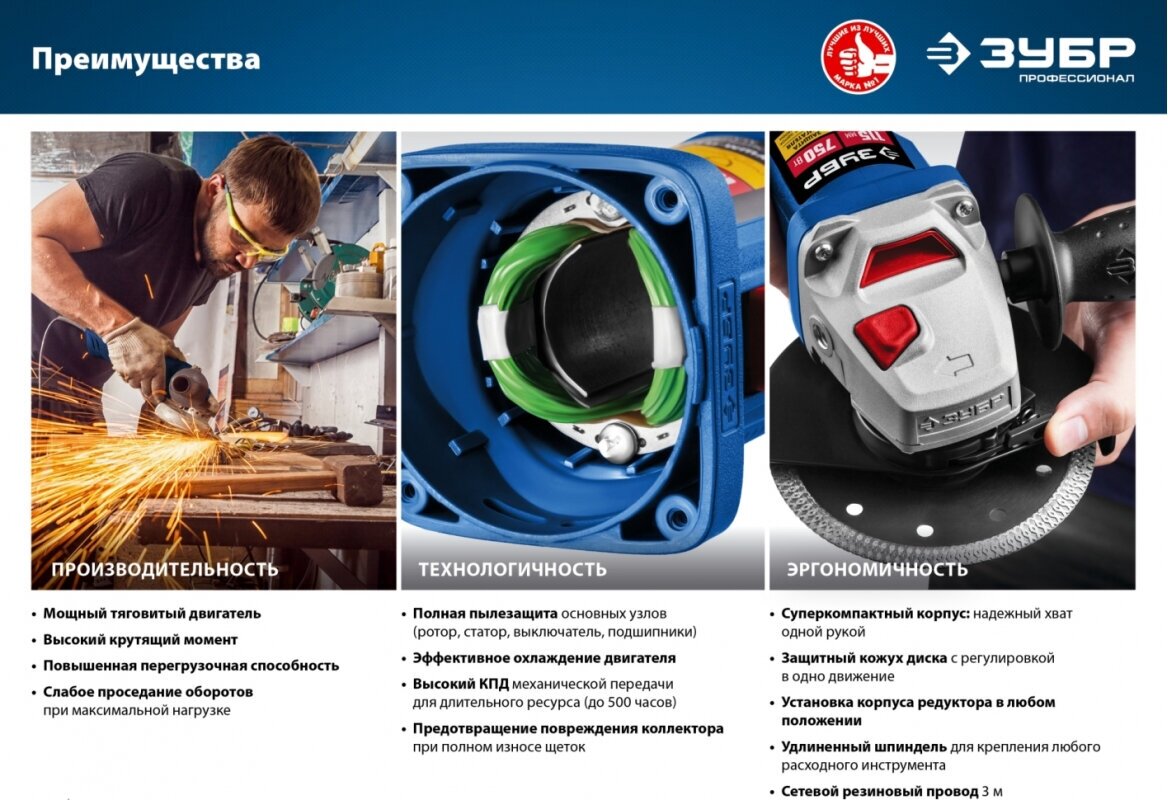 Преимущества

ЛУЧШИЕ ИЗ ЛУЧШИХ МАРКА №1

ЗУБР ПРОФЕССИОНАЛ

ЗУБР 750 Вт 115 мм

ЗУБР

ПРОИЗВОДИТЕЛЬНОСТЬ

• Мощный тяговитый двигатель
• Высокий крутящий момент
• Повышенная перегрузочная способность
• Слабое проседание оборотов при максимальной нагрузке

ТЕХНОЛОГИЧНОСТЬ

• Полная пылезащита основных узлов (ротор, статор, выключатель, подшипники)
• Эффективное охлаждение двигателя
• Высокий КПД механической передачи для длительного ресурса (до 500 часов)
• Предотвращение повреждения коллектора при полном износе щеток

ЭРГОНОМИЧНОСТЬ

• Суперкомпактный корпус: надежный хват одной рукой
• Защитный кожух диска с регулировкой в одно движение
• Установка корпуса редуктора в любом положении
• Удлиненный шпиндель для крепления любого расходного инструмента
• Сетевой резиновый провод 3 м