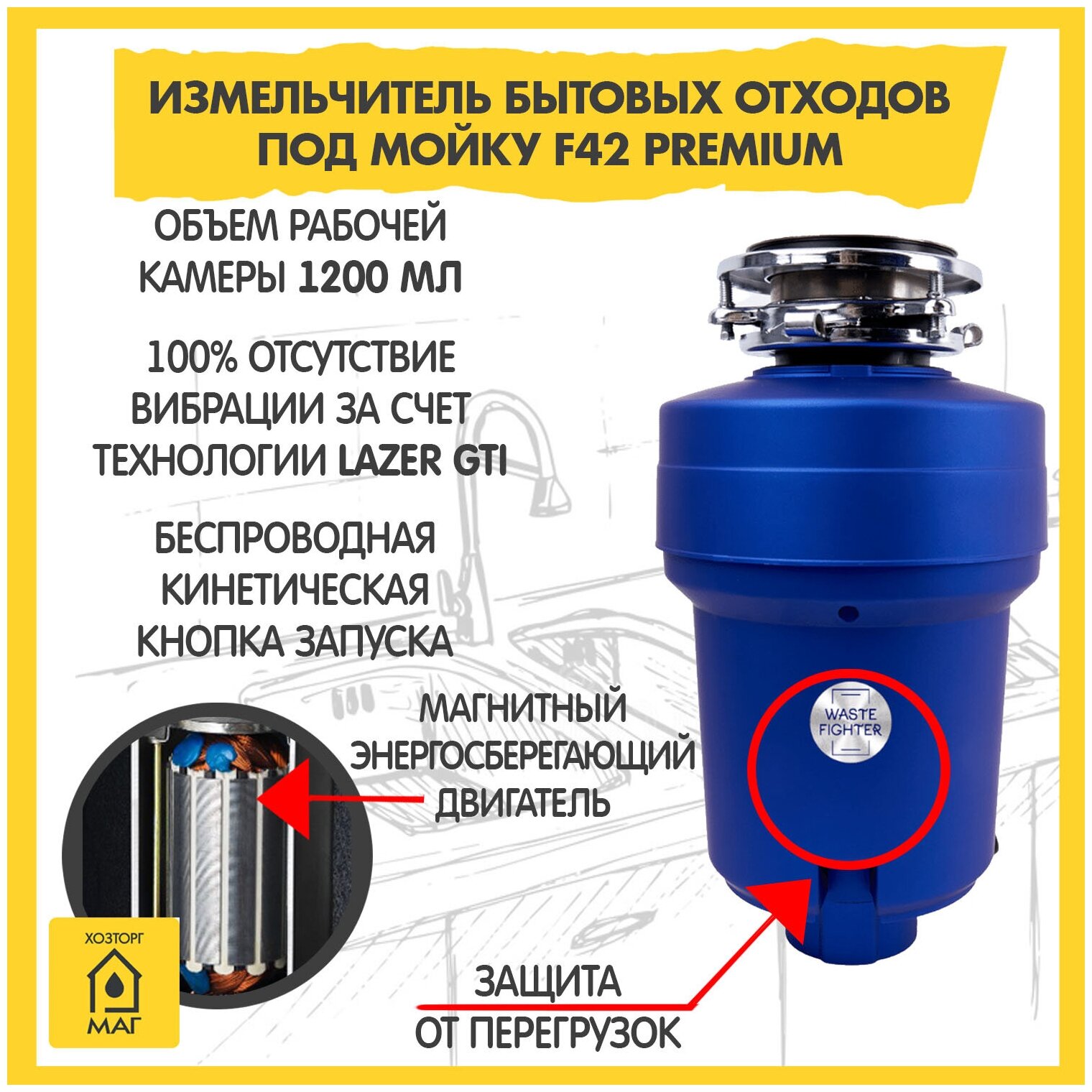 ИЗМЕЛЬЧИТЕЛЬ БЫТОВЫХ ОТХОДОВ ПОД МОЙКУ F42 PREMIUM

ОБЪЕМ РАБОЧЕЙ КАМЕРЫ 1200 МЛ

100% ОТСУТСТВИЕ ВИБРАЦИИ ЗА СЧЕТ ТЕХНОЛОГИИ LAZER GTI

БЕСПРОВОДНАЯ КИНЕТИЧЕСКАЯ КНОПКА ЗАПУСКА

МАГНИТНЫЙ ЭНЕРГОСБЕРЕГАЮЩИЙ ДВИГАТЕЛЬ

WASTE FIGHTER

ЗАЩИТА ОТ ПЕРЕГРУЗОК

ХОЗТОРГ
МАГ