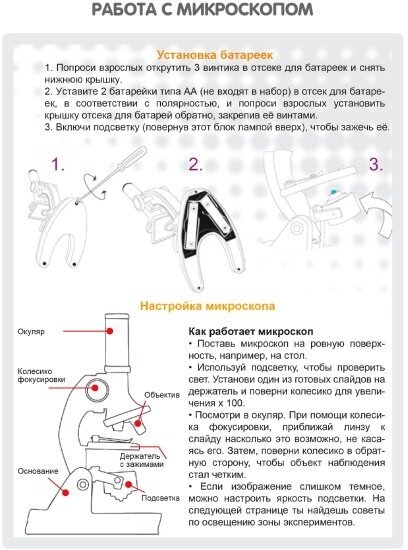 РАБОТА С МИКРОСКОПОМ

Установка батареек

1. Попроси взрослых открутить 3 винтика в отсеке для батареек и снять нижнюю крышку.
2. Уставите 2 батарейки типа АА (не входят в набор) в отсек для батареек, в соответствии с полярностью, и попроси взрослых установить крышку отсека для батарей обратно, закрепив её винтами.
3. Включи подсветку (повернув этот блок лампой вверх), чтобы зажечь её.

1.

2.

3.

Настройка микроскопа

Окуляр

Колесико фокусировки

Объектив

Держатель с зажимами

Основание

Подсветка

Как работает микроскоп

• Поставь микроскоп на ровную поверхность, например, на стол.
• Используй подсветку, чтобы проверить свет. Установи один из готовых слайдов на держатель и поверни колесико для увеличения х 100.
• Посмотри в окуляр. При помощи колесика фокусировки, приближай линзу к слайду насколько это возможно, не касаясь его. Затем, поверни колесико в обратную сторону, чтобы объект наблюдения стал четким.
• Если изображение слишком темное, можно настроить яркость подсветки. На следующей странице ты найдешь советы по освещению зоны экспериментов.