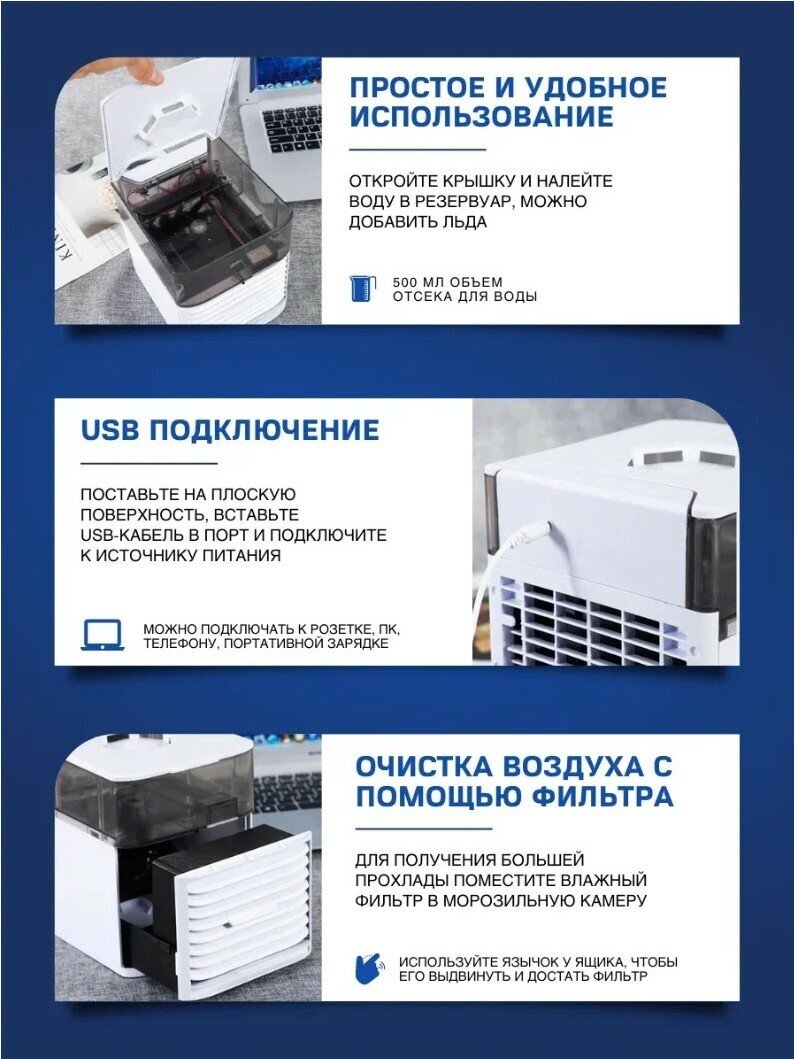 ПРОСТОЕ И УДОБНОЕ ИСПОЛЬЗОВАНИЕ

ОТКРОЙТЕ КРЫШКУ И НАЛЕЙТЕ ВОДУ В РЕЗЕРВУАР, МОЖНО ДОБАВИТЬ ЛЬДА

500 МЛ ОБЪЕМ ОТСЕКА ДЛЯ ВОДЫ

USB ПОДКЛЮЧЕНИЕ

ПОСТАВЬТЕ НА ПЛОСКУЮ ПОВЕРХНОСТЬ, ВСТАВЬТЕ USB-КАБЕЛЬ В ПОРТ И ПОДКЛЮЧИТЕ К ИСТОЧНИКУ ПИТАНИЯ

МОЖНО ПОДКЛЮЧАТЬ К РОЗЕТКЕ, ПК, ТЕЛЕФОНУ, ПОРТАТИВНОЙ ЗАРЯДКЕ

ОЧИСТКА ВОЗДУХА С ПОМОЩЬЮ ФИЛЬТРА

ДЛЯ ПОЛУЧЕНИЯ БОЛЬШЕЙ ПРОХЛАДЫ ПОМЕСТИТЕ ВЛАЖНЫЙ ФИЛЬТР В МОРОЗИЛЬНУЮ КАМЕРУ

ИСПОЛЬЗУЙТЕ ЯЗЫЧОК У ЯЩИКА, ЧТОБЫ ЕГО ВЫДВИНУТЬ И ДОСТАТЬ ФИЛЬТР