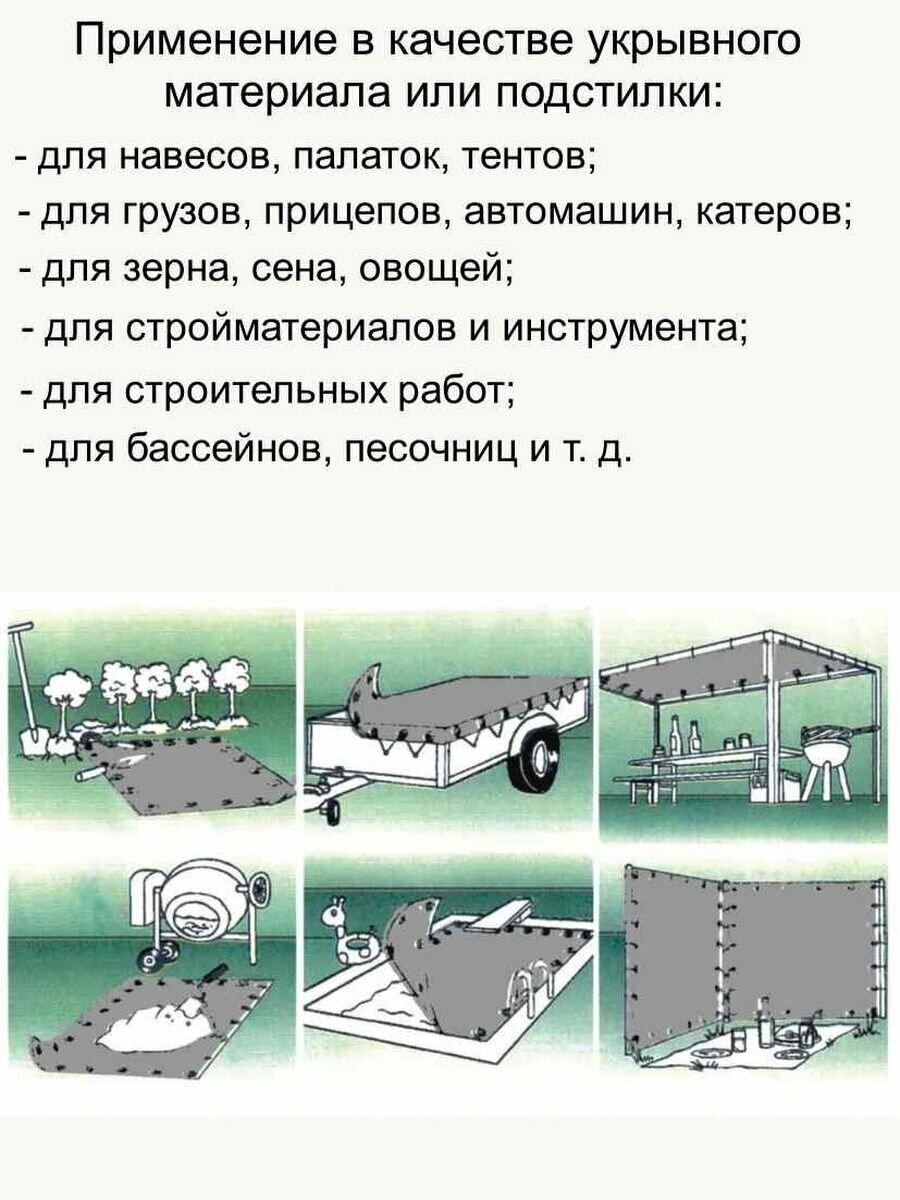 Применение в качестве укрывного материала или подстилки:

- для навесов, палаток, тентов;
- для грузов, прицепов, автомашин, катеров;
- для зерна, сена, овощей;
- для стройматериалов и инструмента;
- для строительных работ;
- для бассейнов, песочниц и т. д.