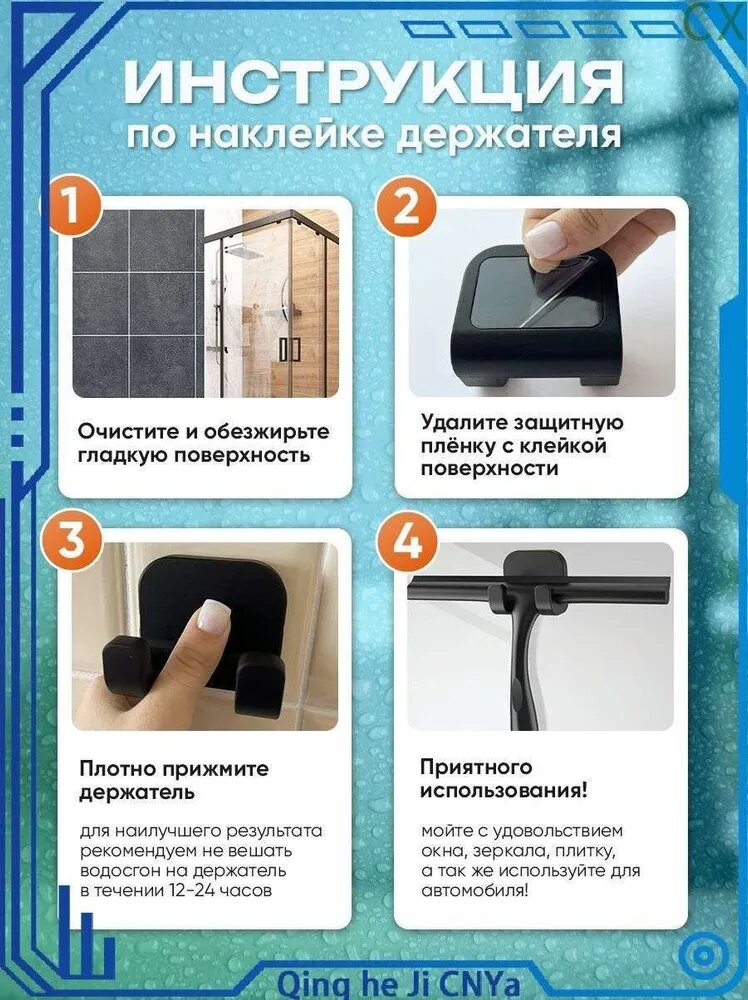 CX

ИНСТРУКЦИЯ
по наклейке держателя

1

Очистите и обезжирьте гладкую поверхность

2

Удалите защитную плёнку с клейкой поверхности

3

Плотно прижмите держатель

для наилучшего результата рекомендуем не вешать водосгон на держатель в течении 12-24 часов

4

Приятного использования!

мойте с удовольствием окна, зеркала, плитку, а так же используйте для автомобиля!

Qing he Ji CNYa