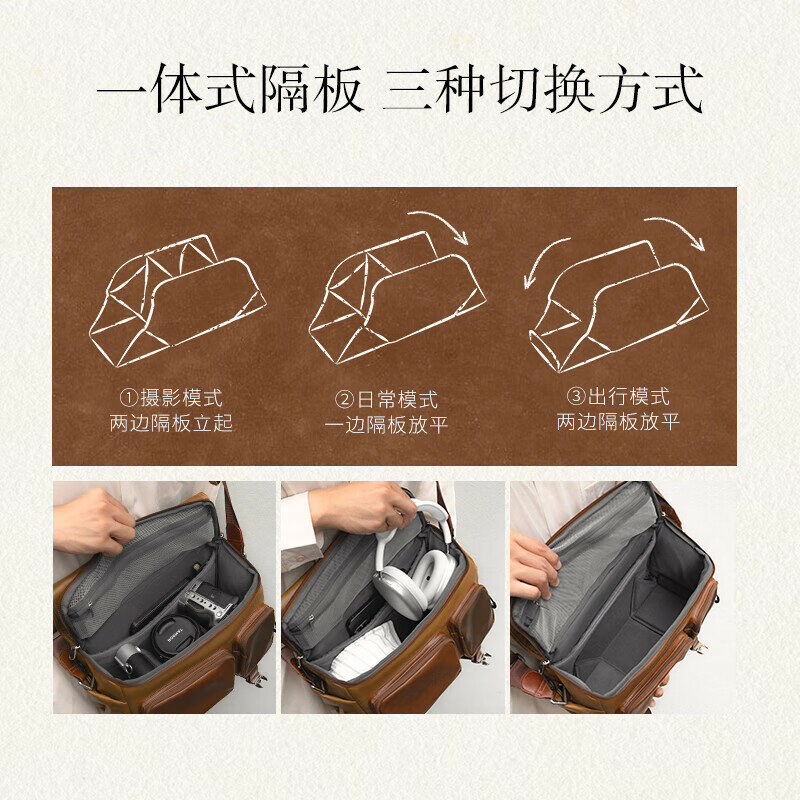 一体式隔板 三种切换方式

①摄影模式
两边隔板立起

②日常模式
一边隔板放平

③出行模式
两边隔板放平

TAMRON