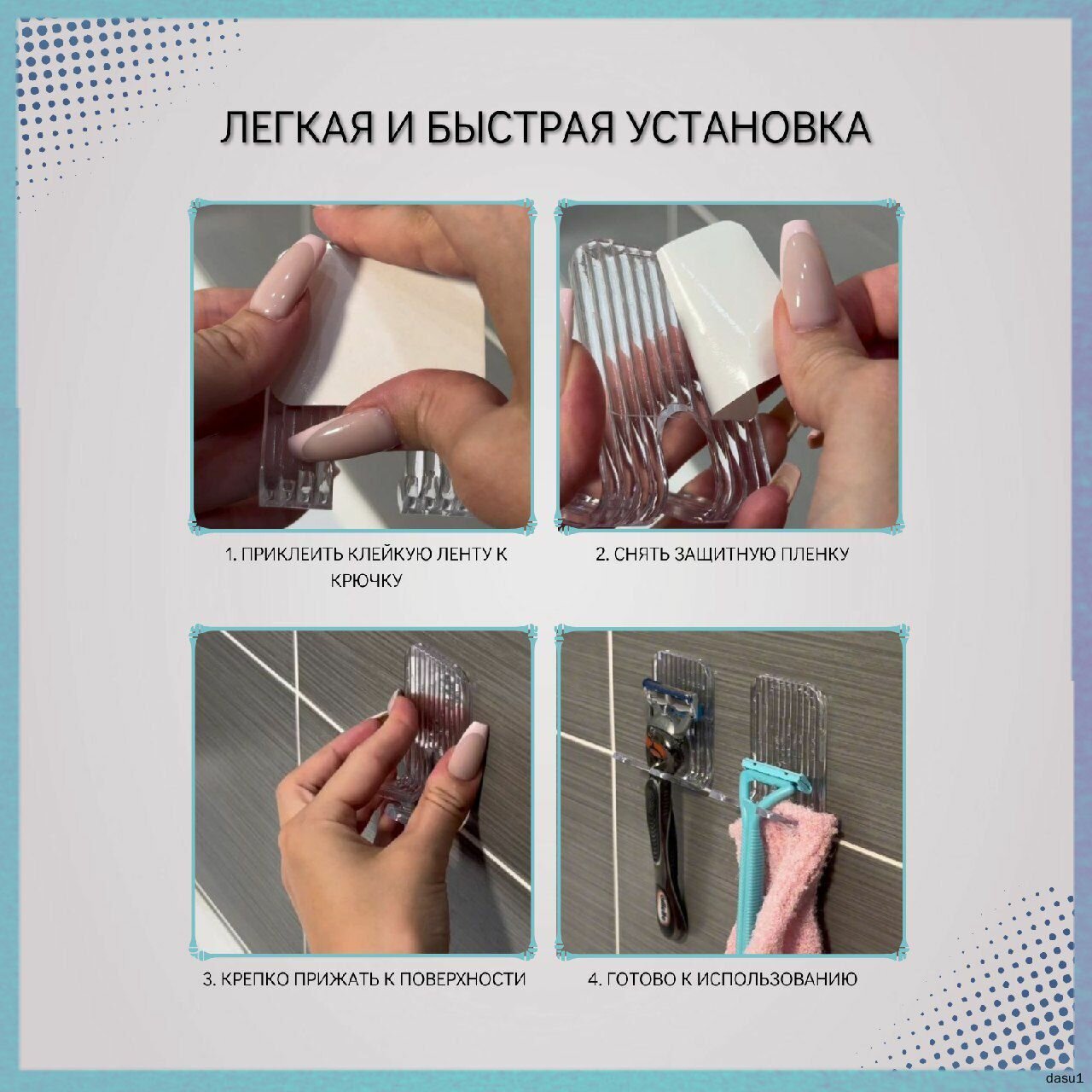 ЛЕГКАЯ И БЫСТРАЯ УСТАНОВКА

1. ПРИКЛЕИТЬ КЛЕЙКУЮ ЛЕНТУ К КРЮЧКУ

2. СНЯТЬ ЗАЩИТНУЮ ПЛЕНКУ

3. КРЕПКО ПРИЖАТЬ К ПОВЕРХНОСТИ

4. ГОТОВО К ИСПОЛЬЗОВАНИЮ

dasu1