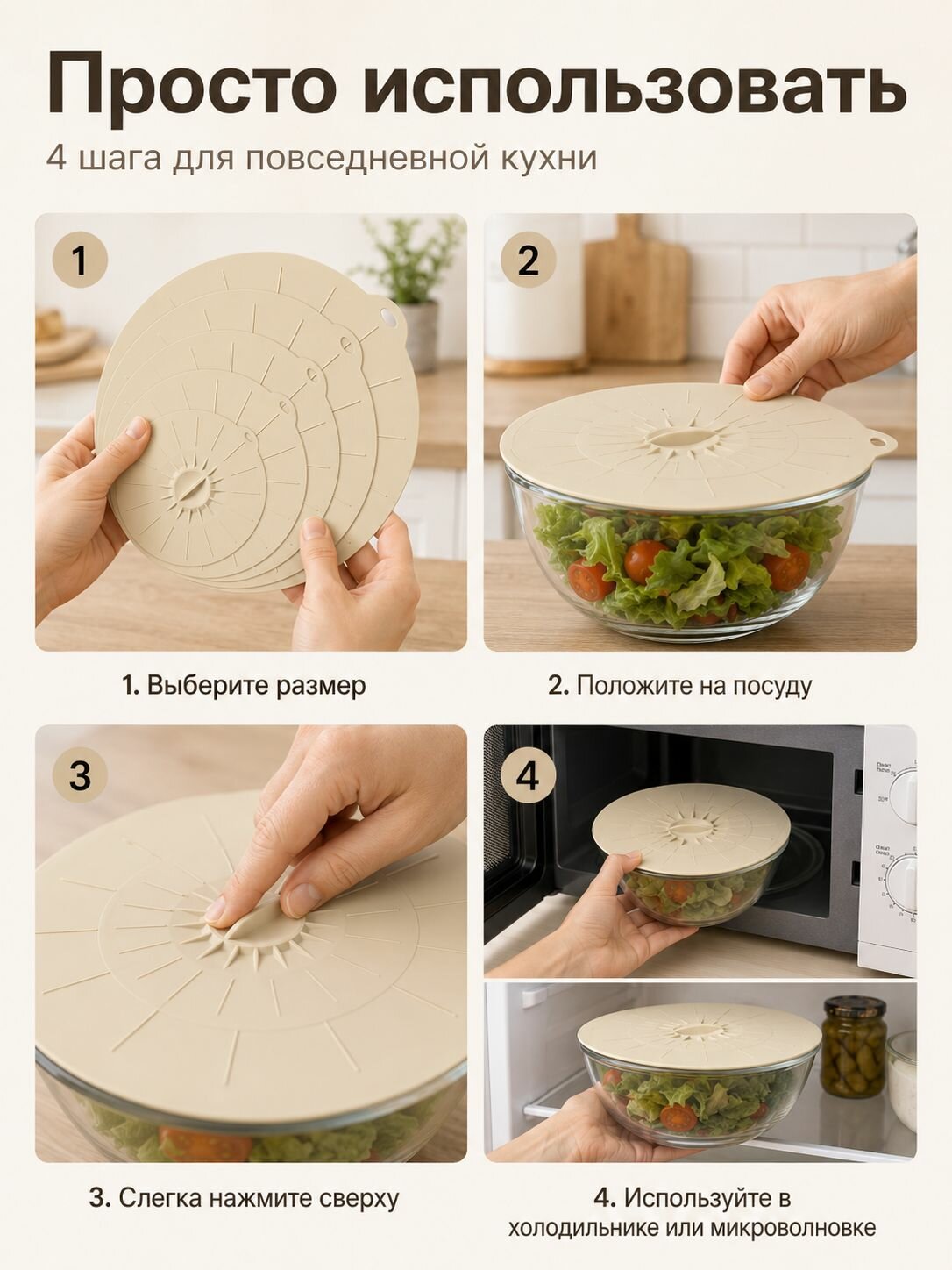 Просто использовать

4 шага для повседневной кухни

1

2

1. Выберите размер

2. Положите на посуду

3

4

3. Слегка нажмите сверху

4. Используйте в холодильнике или микроволновке