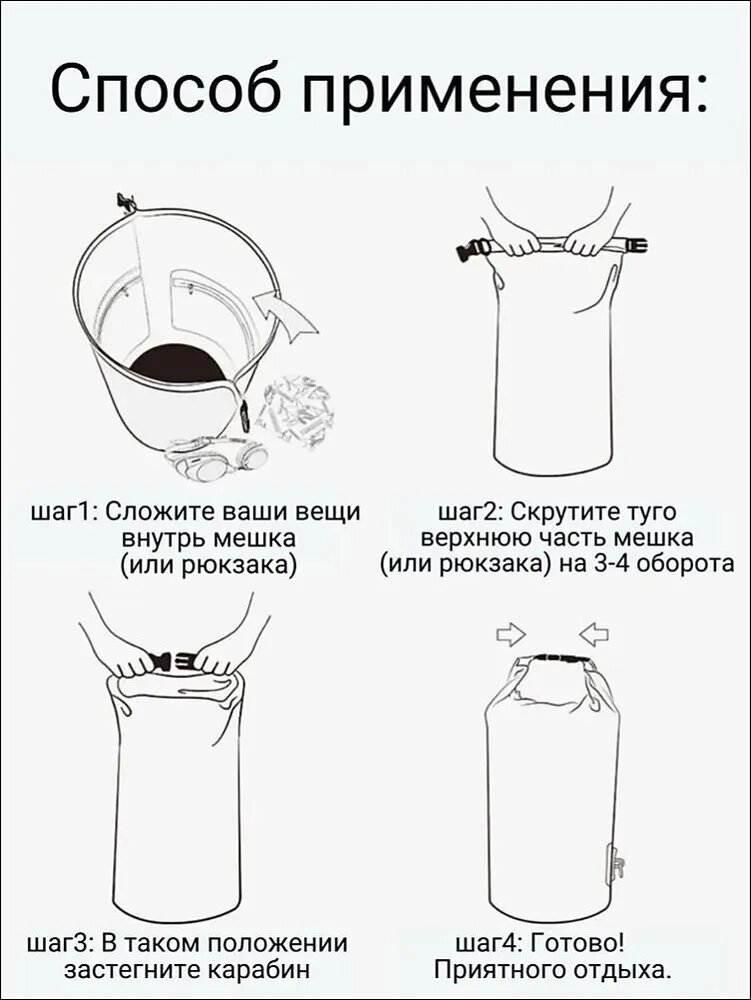 Способ применения:

шаг1: Сложите ваши вещи внутрь мешка (или рюкзака)

шаг2: Скрутите туго верхнюю часть мешка (или рюкзака) на 3-4 оборота

шаг3: В таком положении застегните карабин

шаг4: Готово! Приятного отдыха.