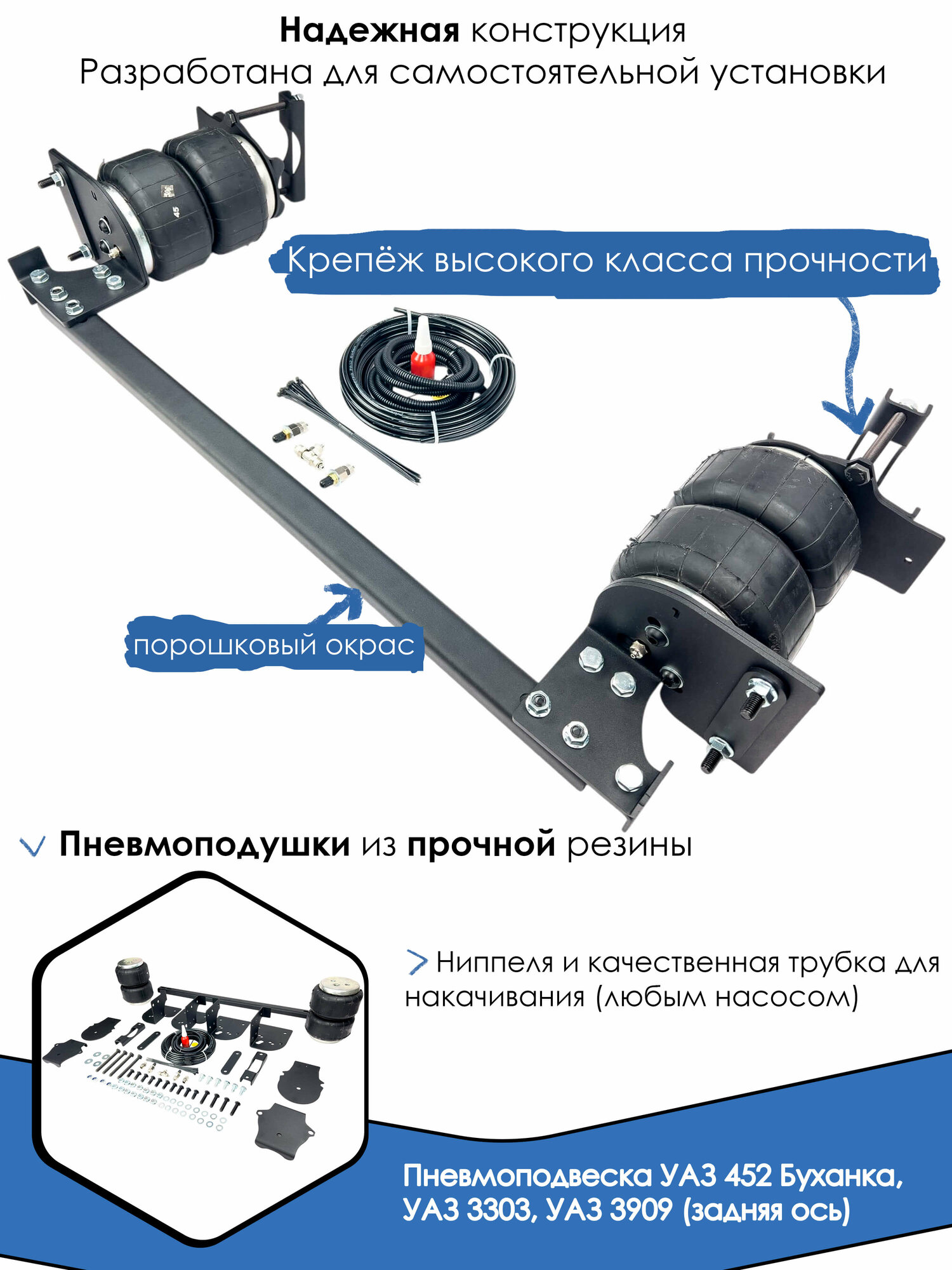 Надежная конструкция
Разработана для самостоятельной установки

Крепёж высокого класса прочности

порошковый окрас

Пневмоподушки из прочной резины

Ниппеля и качественная трубка для накачивания (любым насосом)

Пневмоподвеска УАЗ 452 Буханка, УАЗ 3303, УАЗ 3909 (задняя ось)