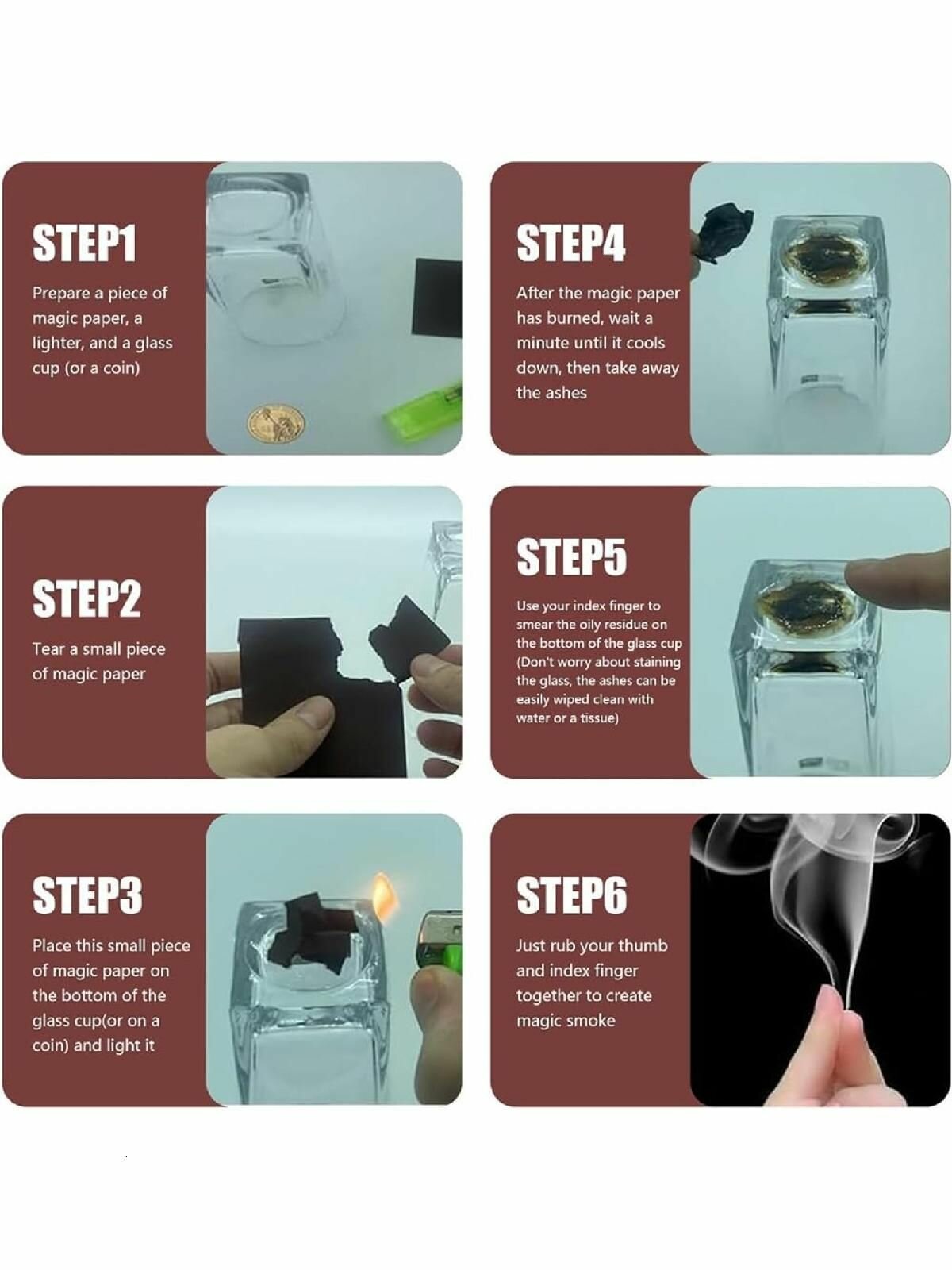 STEP1

Prepare a piece of magic paper, a lighter, and a glass cup (or a coin)

STEP2

Tear a small piece of magic paper

STEP3

Place this small piece of magic paper on the bottom of the glass cup(or on a coin) and light it

STEP4

After the magic paper has burned, wait a minute until it cools down, then take away the ashes

STEP5

Use your index finger to smear the oily residue on the bottom of the glass cup (Don't worry about staining the glass, the ashes can be easily wiped clean with water or a tissue)

STEP6

Just rub your thumb and index finger together to create magic smoke