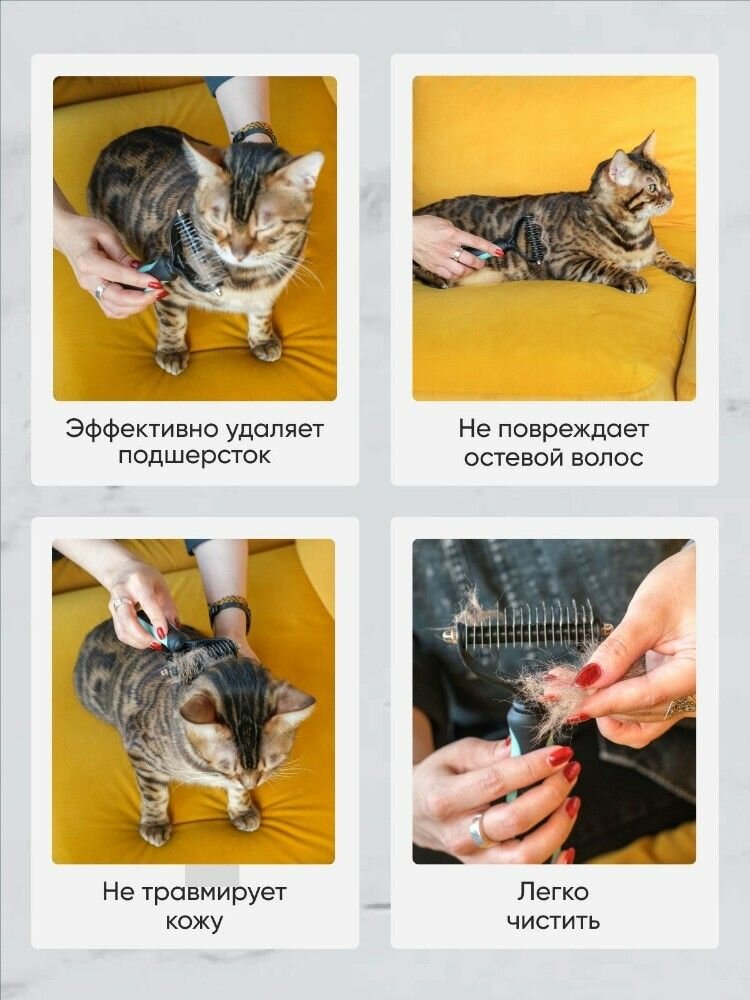 Эффективно удаляет подшерсток

Не повреждает остевой волос

Не травмирует кожу

Легко чистить