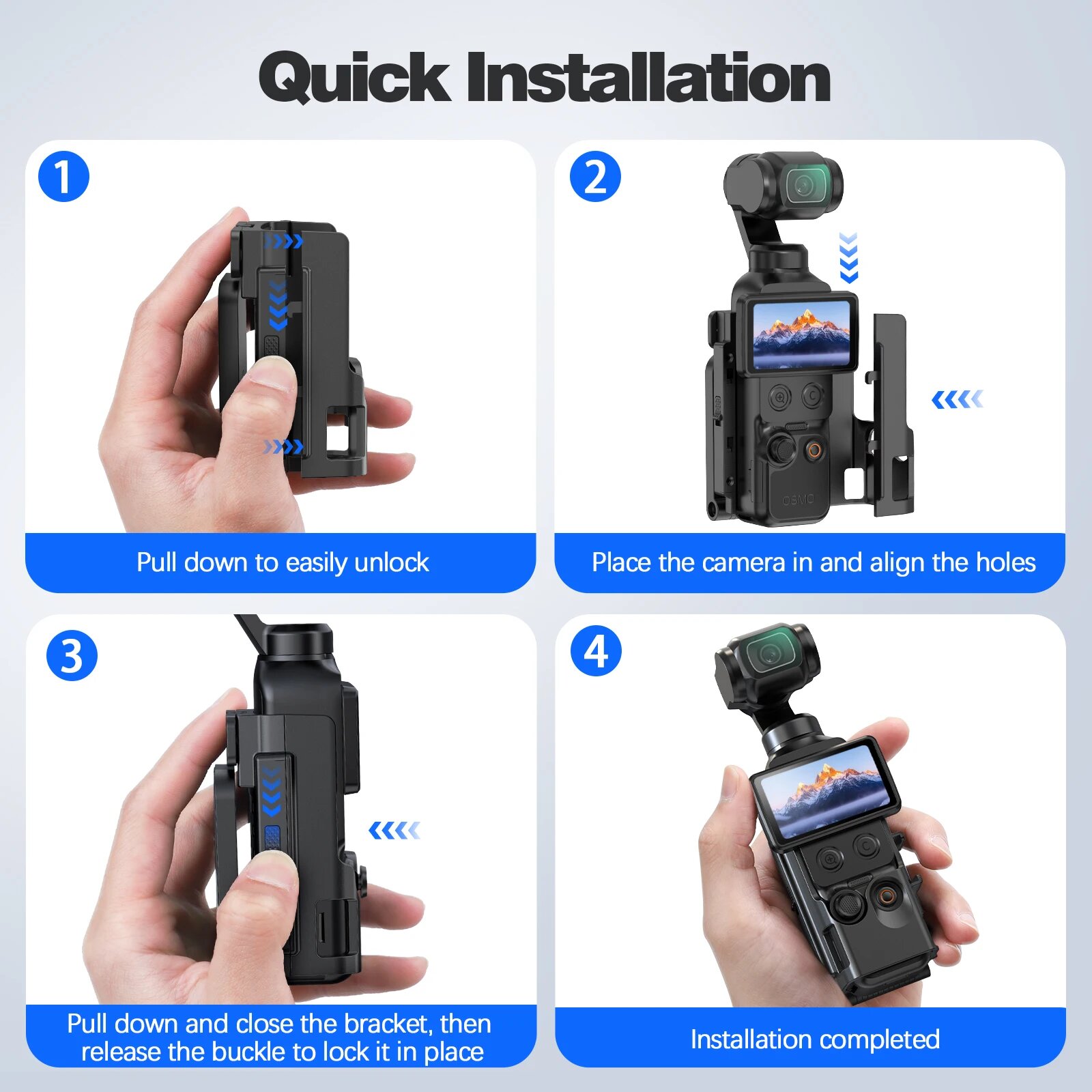 Quick Installation

1

Pull down to easily unlock

2

OSMO

Place the camera in and align the holes

3

Pull down and close the bracket, then release the buckle to lock it in place

4

Installation completed