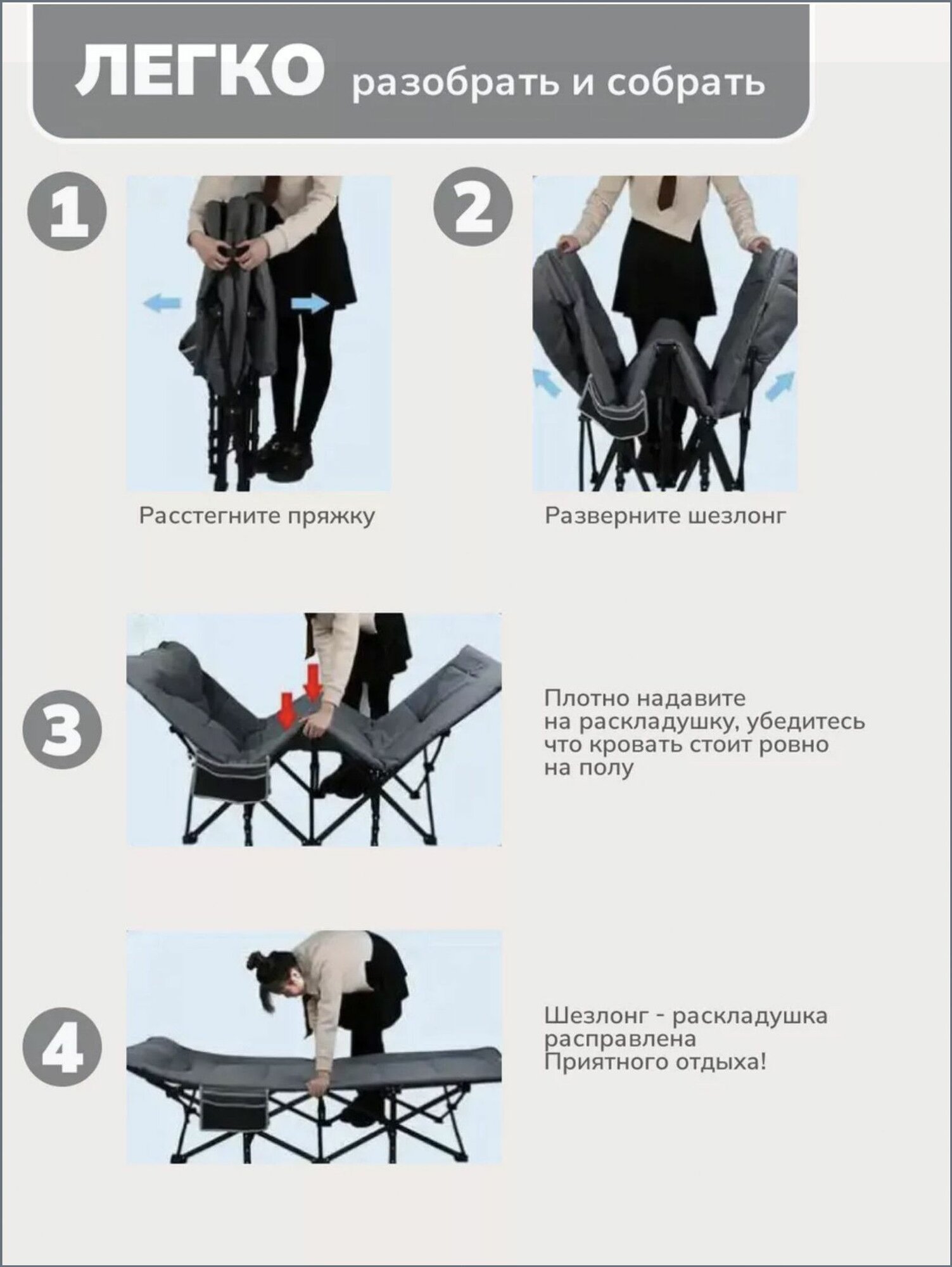 ЛЕГКО разобрать и собрать

1

Расстегните пряжку

2

Разверните шезлонг

3

Плотно надавите на раскладушку, убедитесь что кровать стоит ровно на полу

4

Шезлонг - раскладушка расправлена
Приятного отдыха!