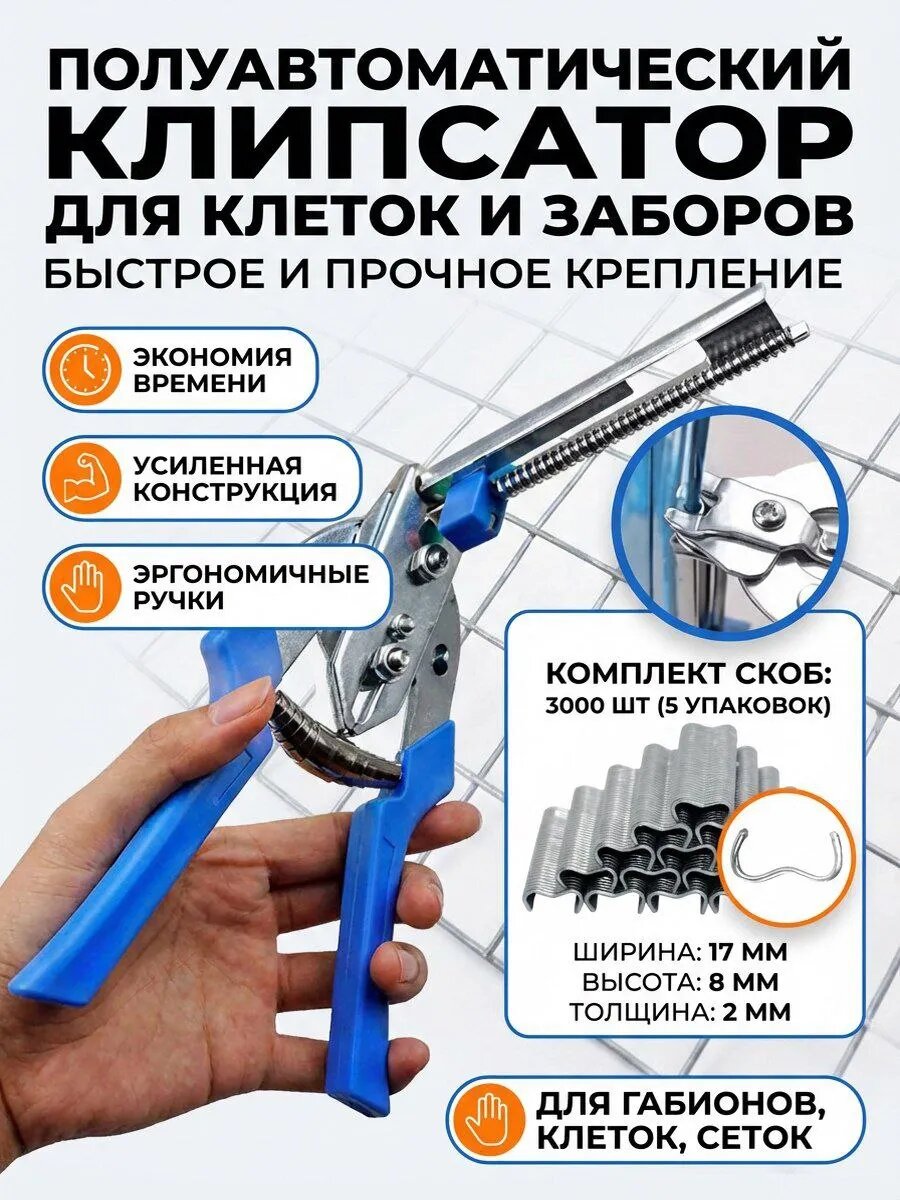 ПОЛУАВТОМАТИЧЕСКИЙ
КЛИПСАТОР
ДЛЯ КЛЕТОК И ЗАБОРОВ
БЫСТРОЕ И ПРОЧНОЕ КРЕПЛЕНИЕ

ЭКОНОМИЯ ВРЕМЕНИ

УСИЛЕННАЯ КОНСТРУКЦИЯ

ЭРГОНОМИЧНЫЕ РУЧКИ

КОМПЛЕКТ СКОБ:
3000 ШТ (5 УПАКОВОК)

ШИРИНА: 17 ММ
ВЫСОТА: 8 ММ
ТОЛЩИНА: 2 ММ

ДЛЯ ГАБИОНОВ, КЛЕТОК, СЕТОК