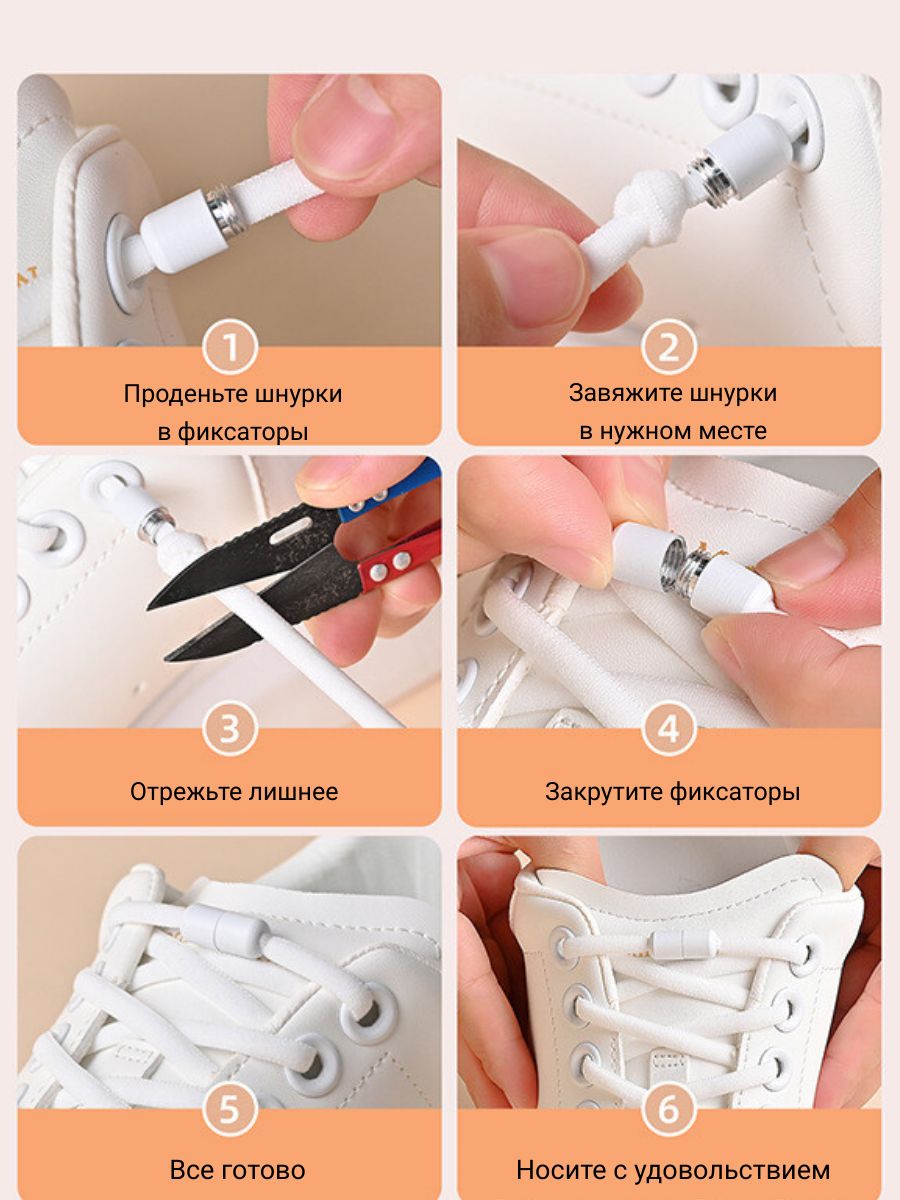 1
Проденьте шнурки в фиксаторы

2
Завяжите шнурки в нужном месте

3
Отрежьте лишнее

4
Закрутите фиксаторы

5
Все готово

6
Носите с удовольствием