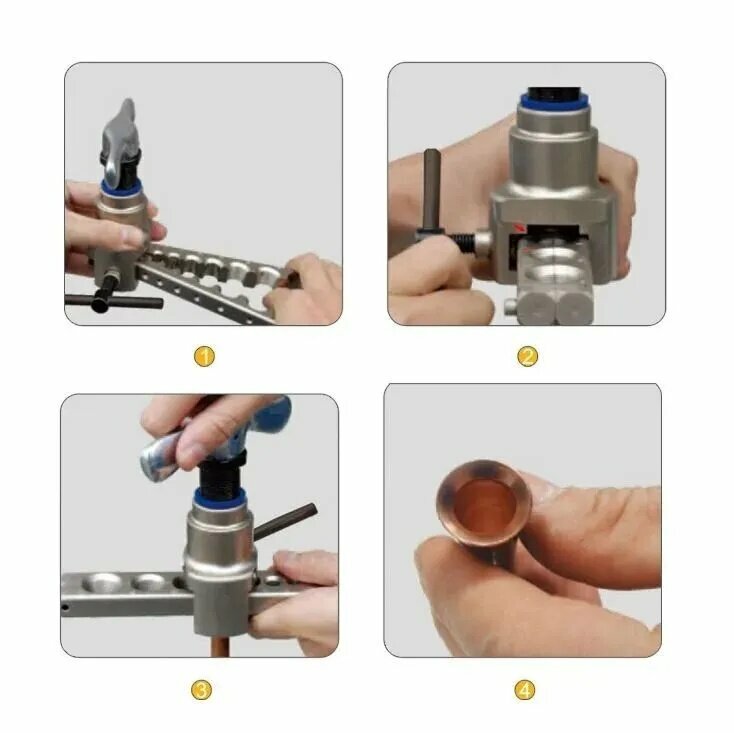 1

2

3

4